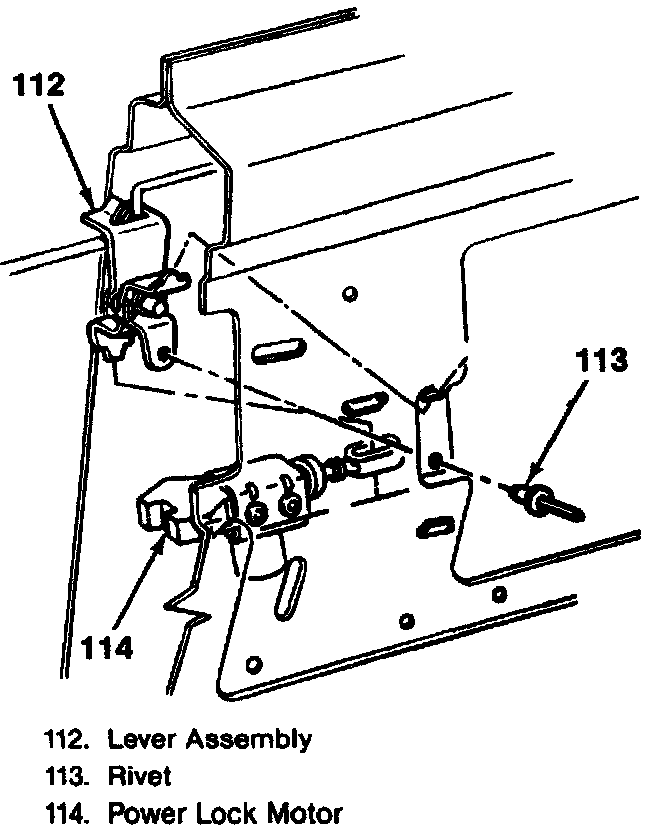 112

113

114

112. Lever Assembly
113. Rivet
114. Power Lock Motor