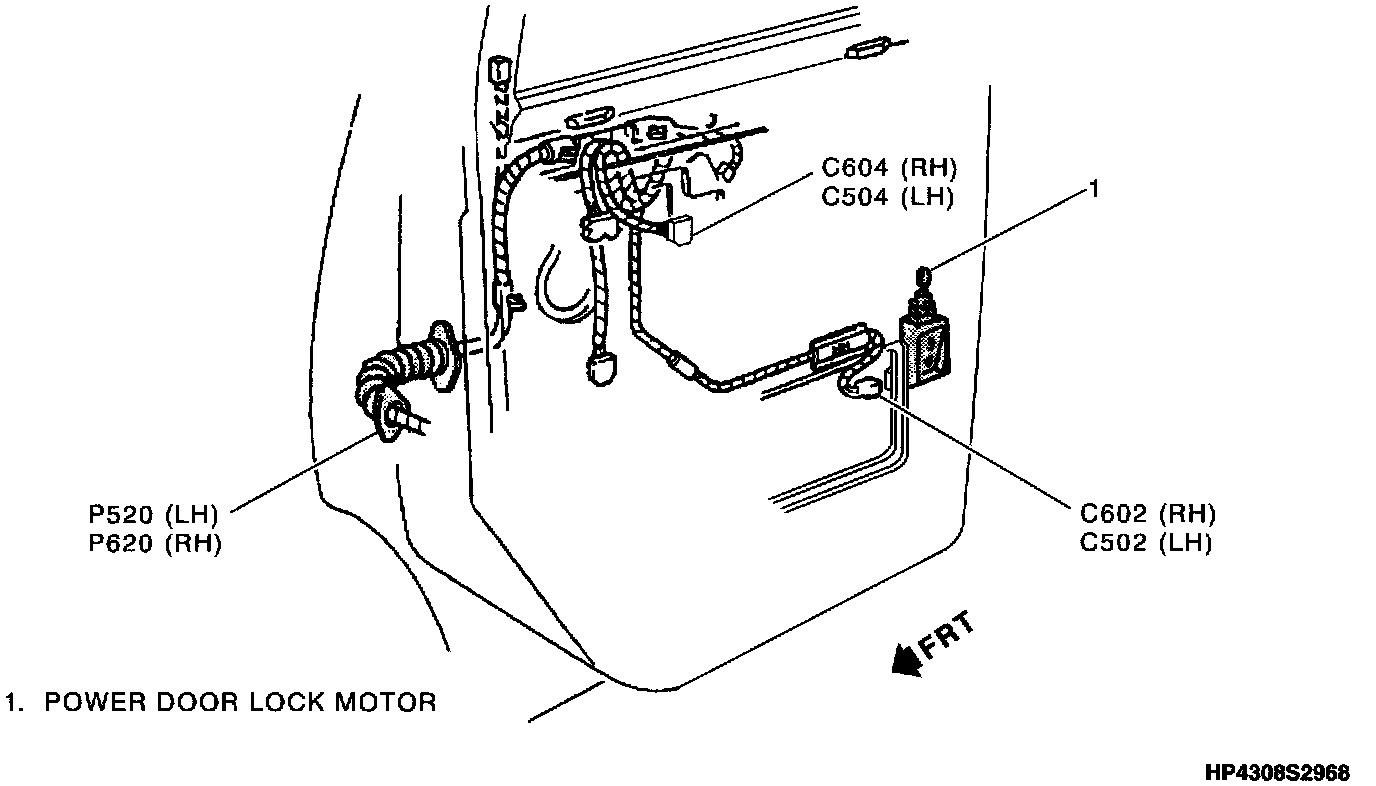 C604 (RH)
C504 (LH)

1

P520 (LH)
P620 (RH)

C602 (RH)
C502 (LH)

FRT

1. POWER DOOR LOCK MOTOR

HP4308S2968