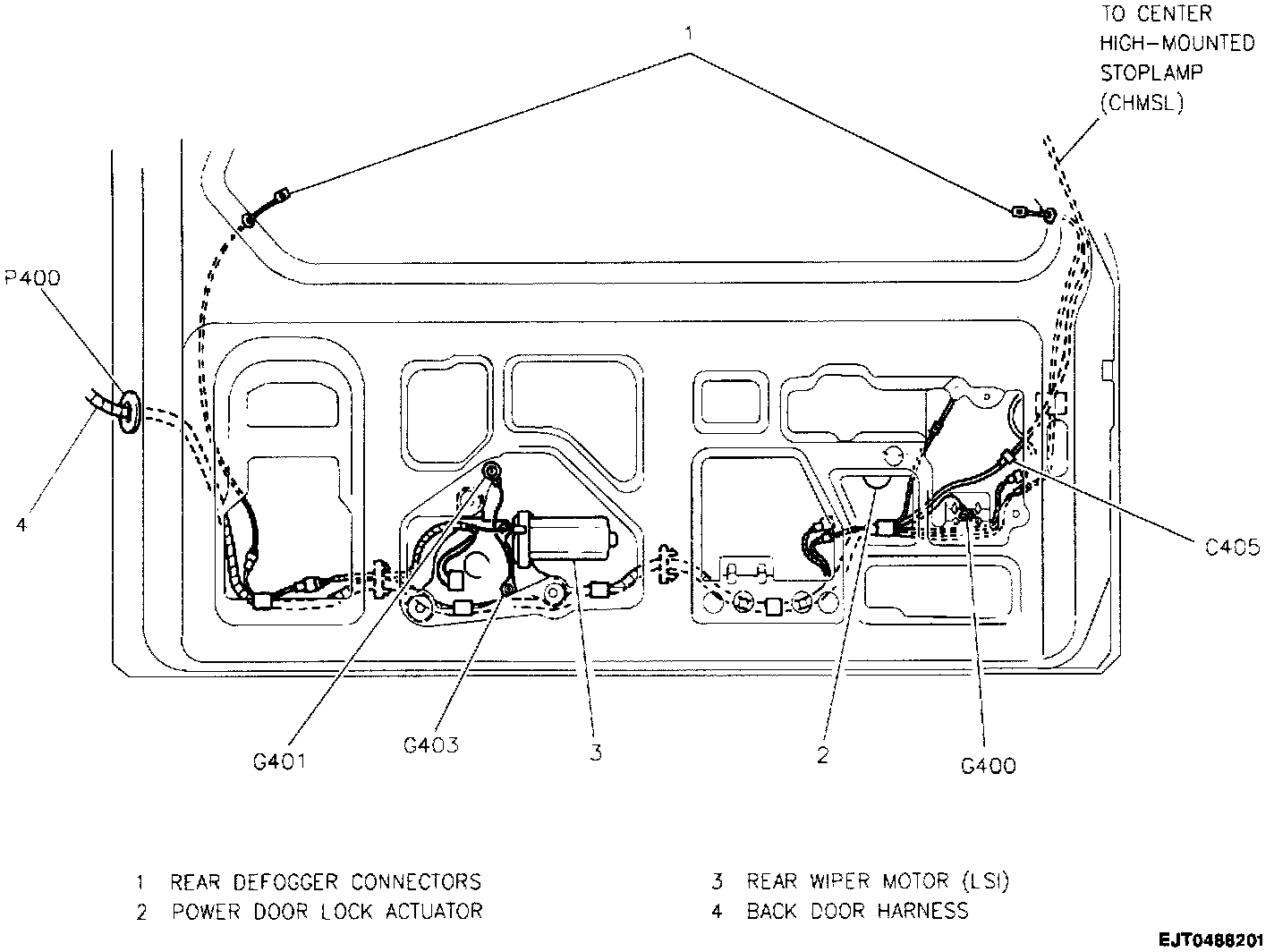 TO CENTER HIGH-MOUNTED STOPLAMP (CHMSL)

1

P400

4

C405

G401

G403

3

2

G400

1 REAR DEFOGGER CONNECTORS
2 POWER DOOR LOCK ACTUATOR

3 REAR WIPER MOTOR (LSI)
4 BACK DOOR HARNESS

EJT0488201