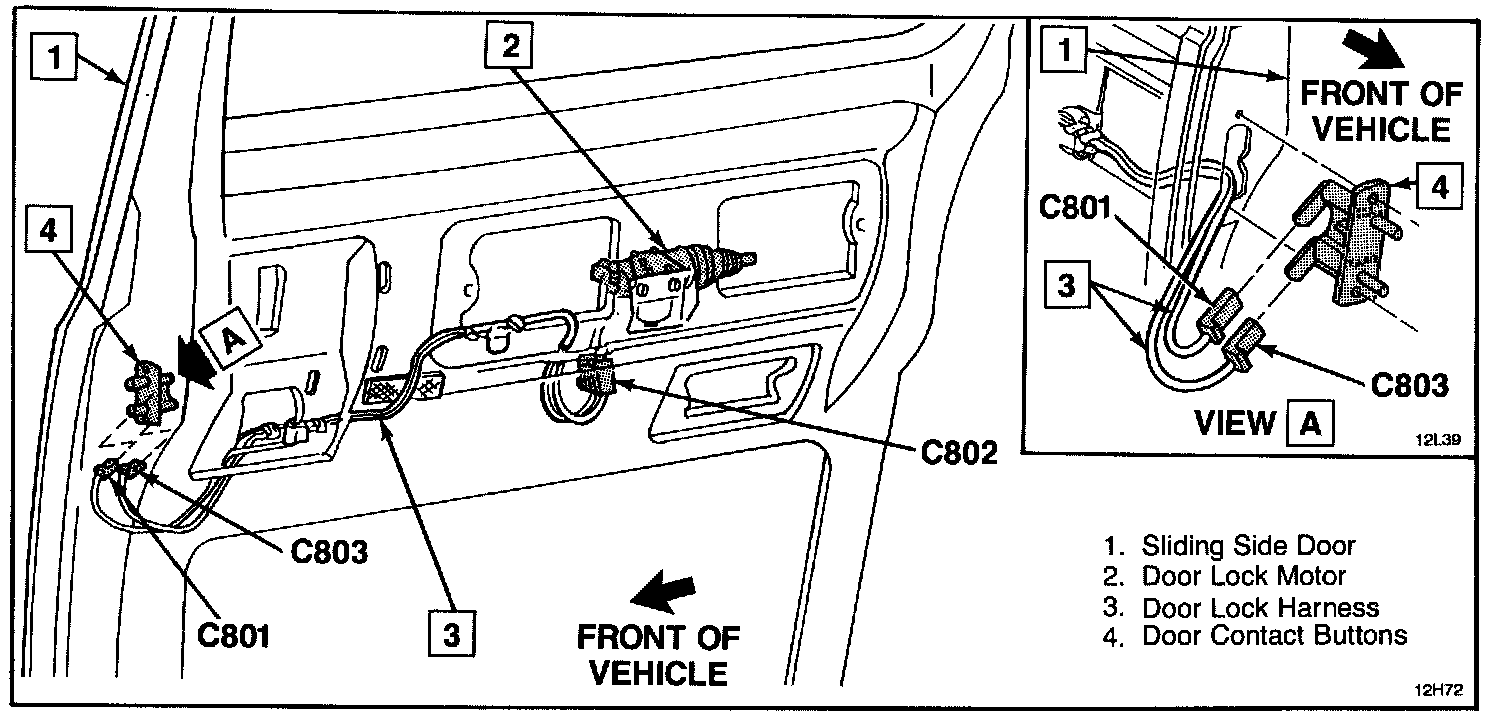 1
2
4
A
C802
C803
C801
3
FRONT OF VEHICLE

1
FRONT OF VEHICLE
4
C801
3
C803
VIEW A
12L39

1. Sliding Side Door
2. Door Lock Motor
3. Door Lock Harness
4. Door Contact Buttons

12H72