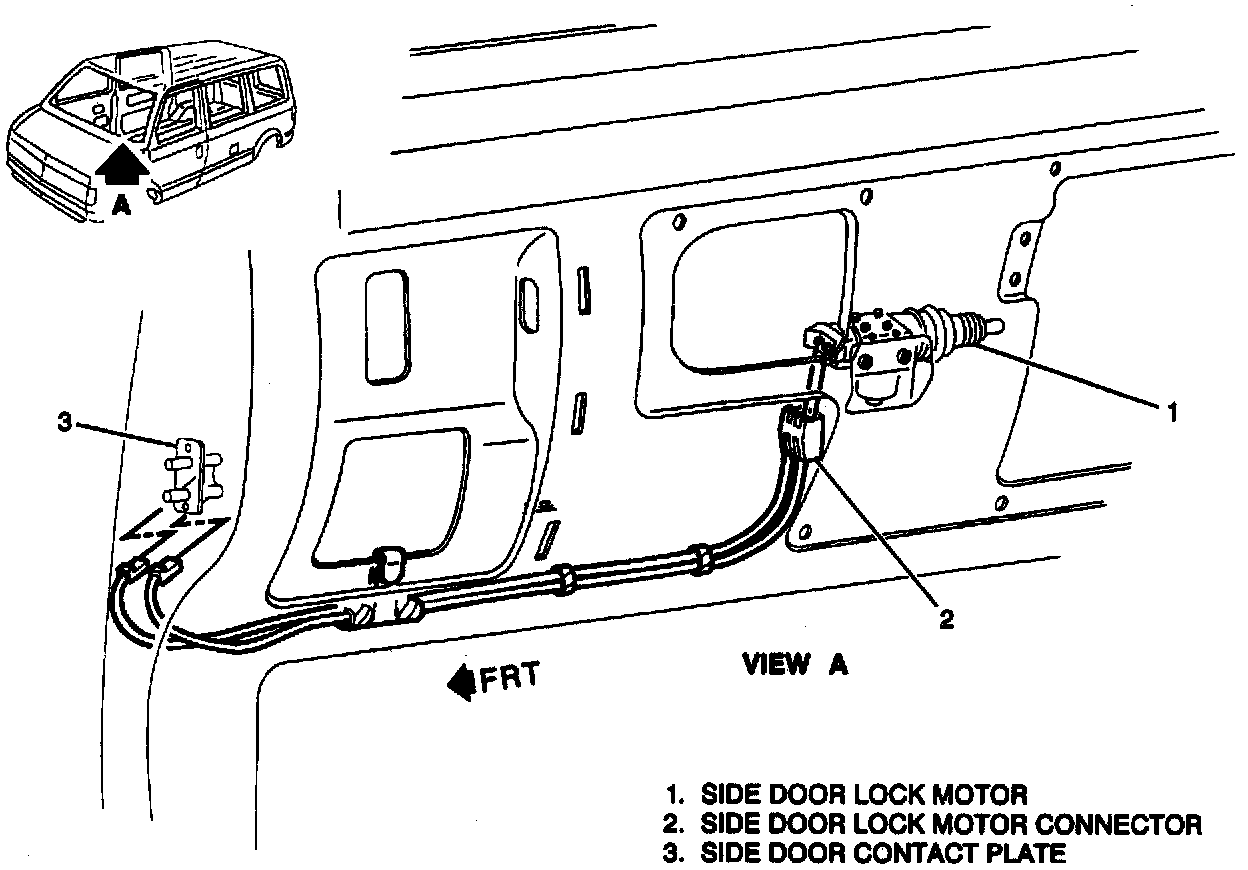 A

3

1

2

FRT

VIEW A

1. SIDE DOOR LOCK MOTOR
2. SIDE DOOR LOCK MOTOR CONNECTOR
3. SIDE DOOR CONTACT PLATE