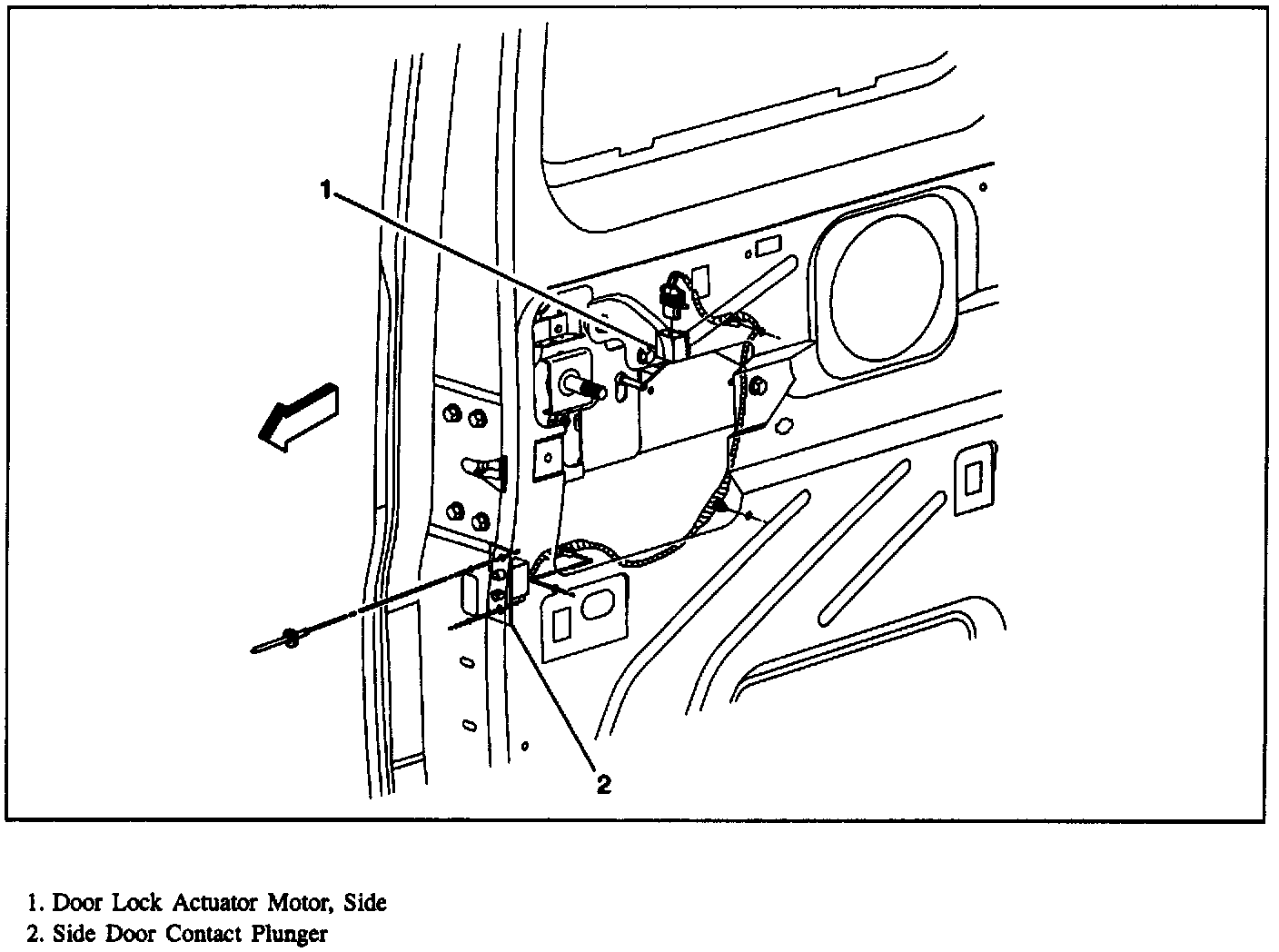 1

2

1. Door Lock Actuator Motor, Side
2. Side Door Contact Plunger