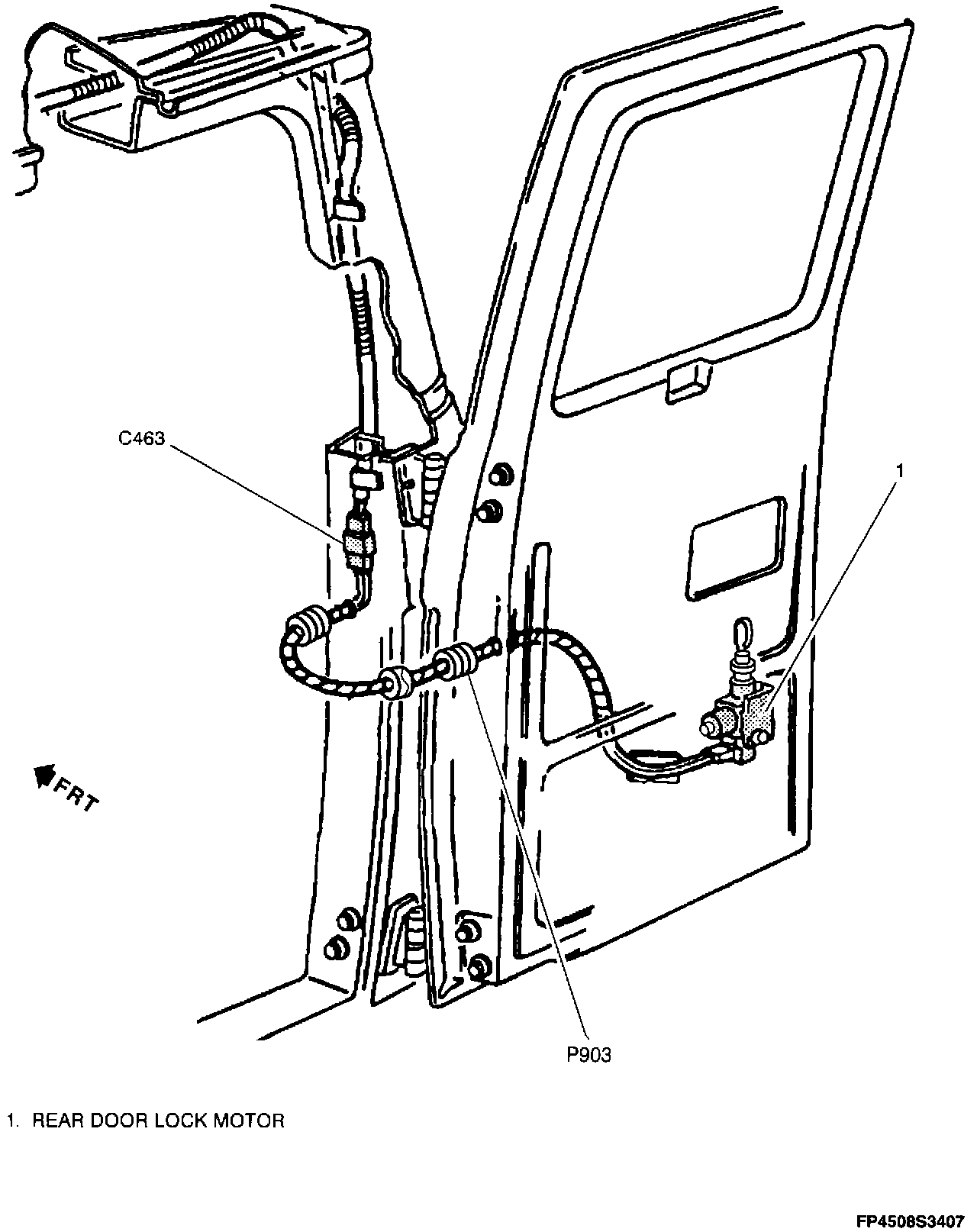 C463

1

FRT

P903

1. REAR DOOR LOCK MOTOR

FP4508S3407