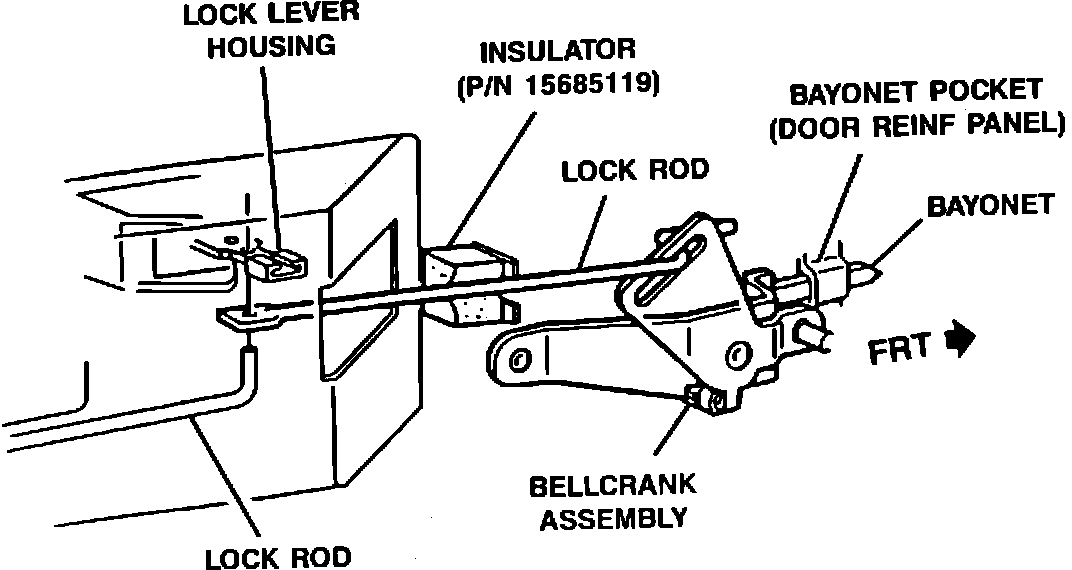 LOCK LEVER HOUSING

INSULATOR (P/N 15685119)

BAYONET POCKET (DOOR REINF PANEL)

LOCK ROD

BAYONET

FRT

BELLCRANK ASSEMBLY

LOCK ROD