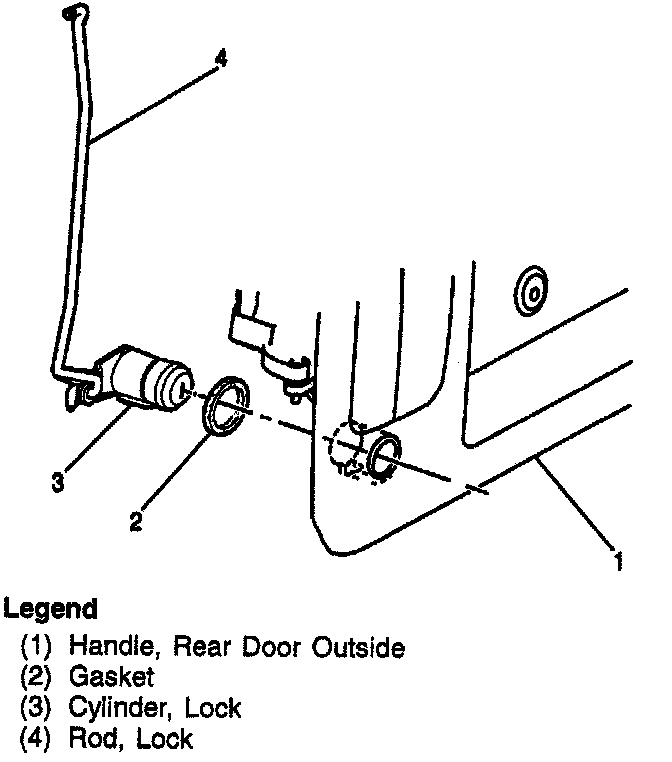 4

3

2

1

Legend
(1) Handle, Rear Door Outside
(2) Gasket
(3) Cylinder, Lock
(4) Rod, Lock