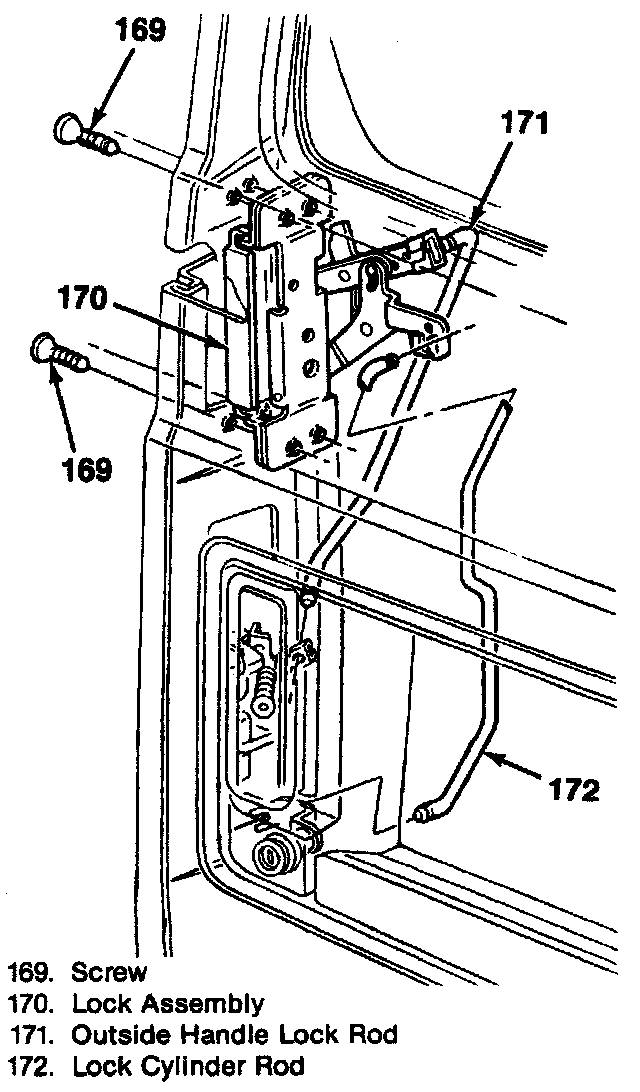 169

171

170

169

172

169. Screw
170. Lock Assembly
171. Outside Handle Lock Rod
172. Lock Cylinder Rod