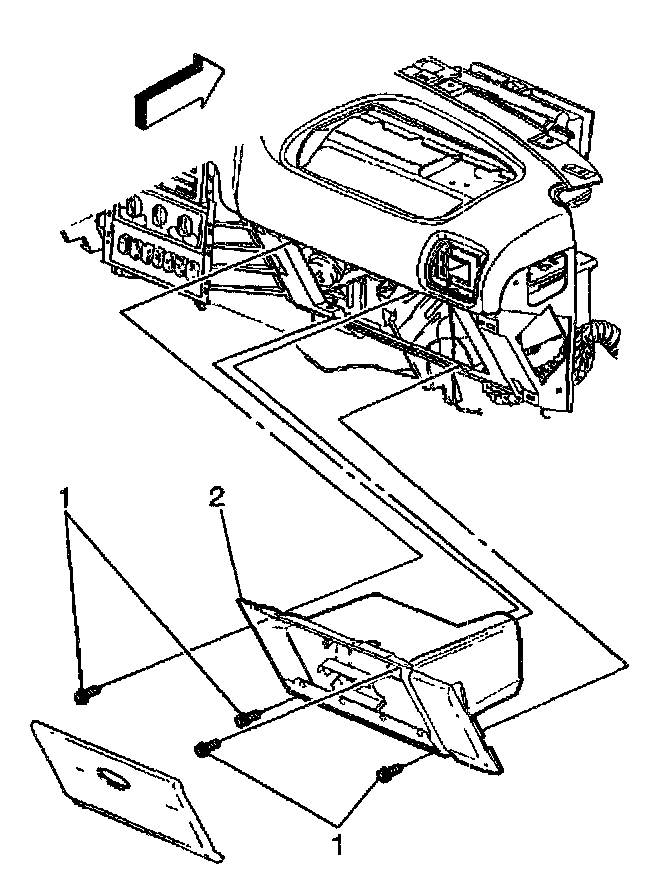 1
2
1