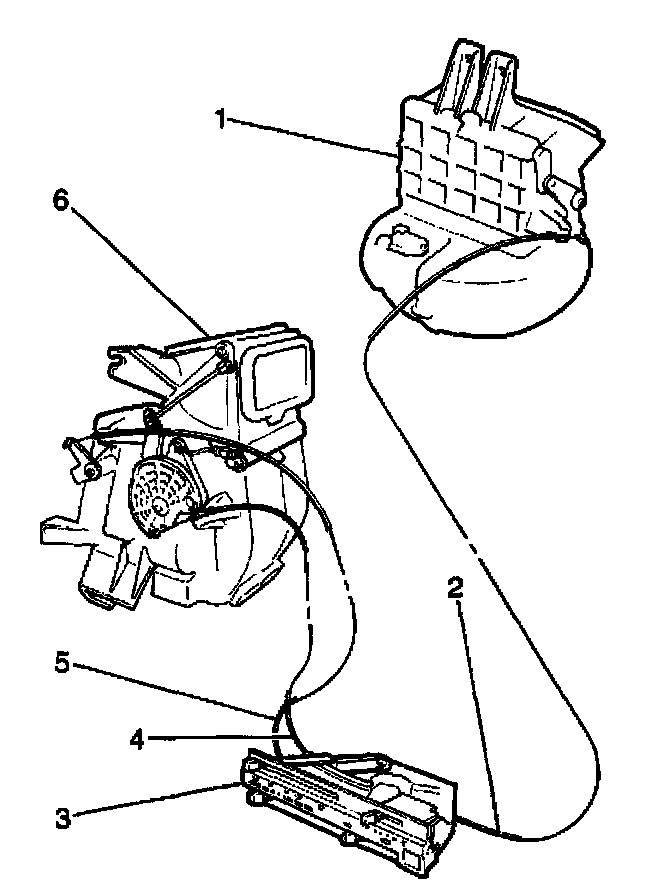 1
6
2
5
4
3