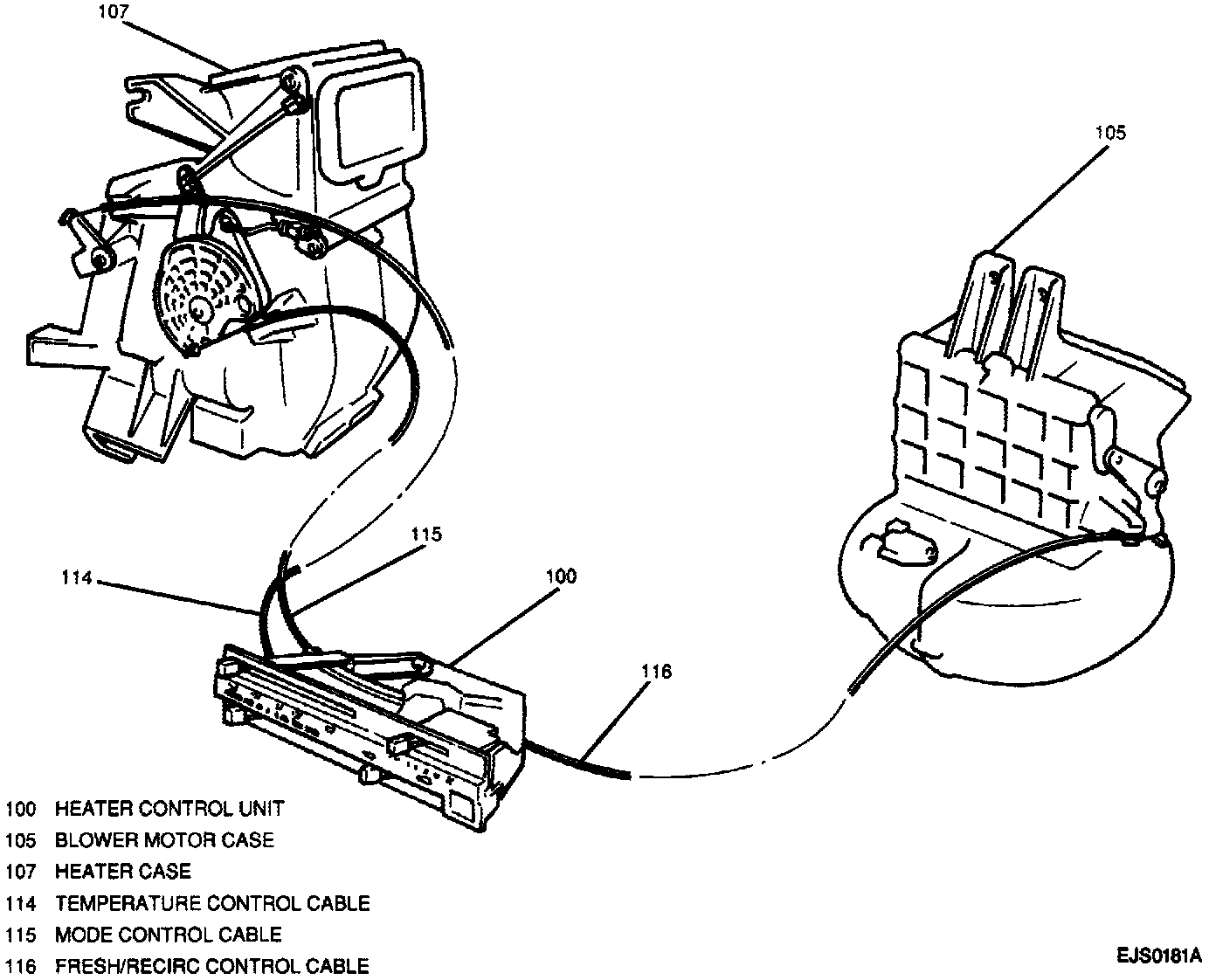 107

105

115

114

100

116

100 HEATER CONTROL UNIT
105 BLOWER MOTOR CASE
107 HEATER CASE
114 TEMPERATURE CONTROL CABLE
115 MODE CONTROL CABLE
116 FRESH/RECIRC CONTROL CABLE

EJS0181A