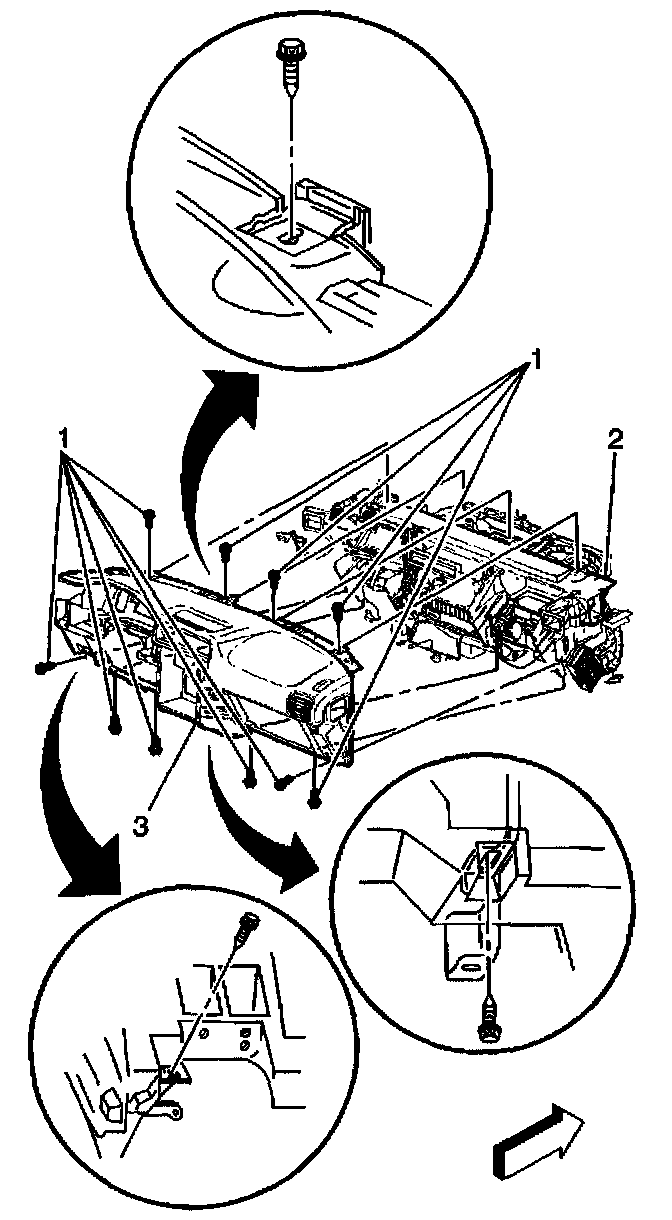 1
1
2
3