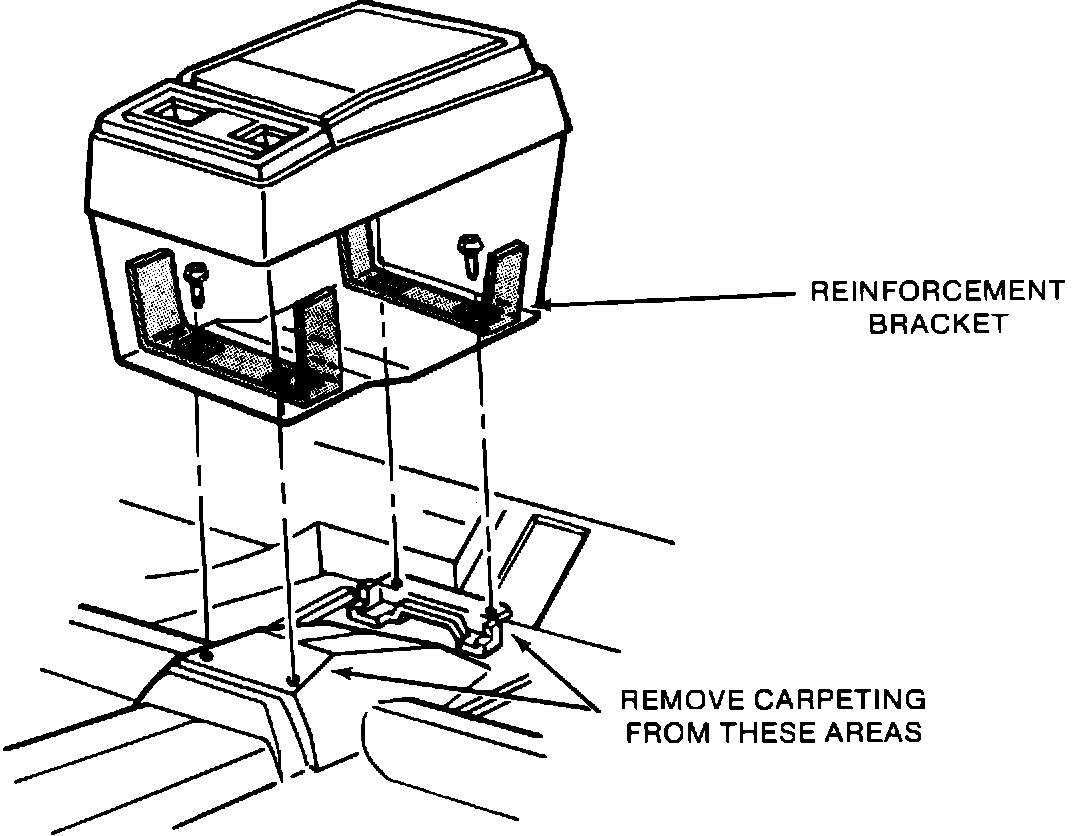 REINFORCEMENT BRACKET

REMOVE CARPETING FROM THESE AREAS