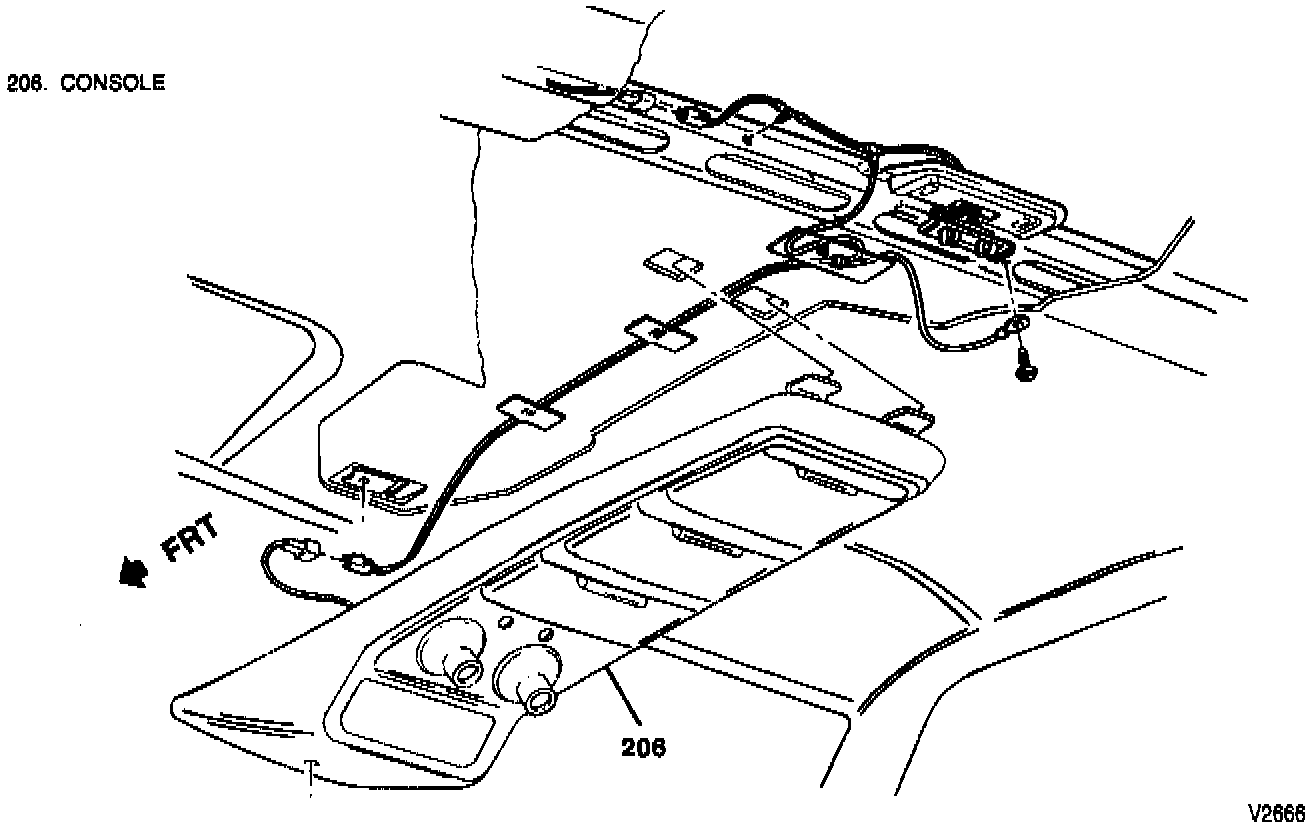 206. CONSOLE

FRT

206

V2666