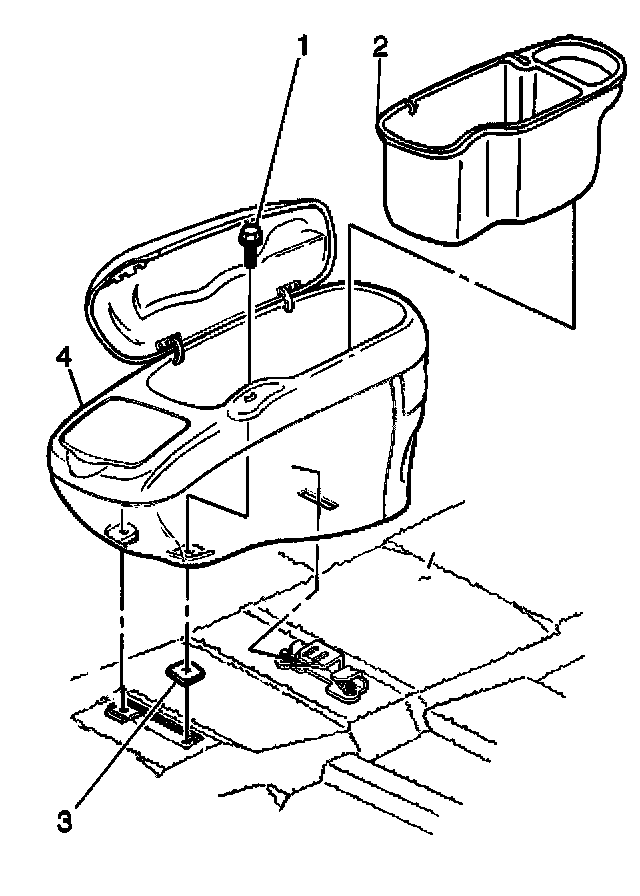 1
2
4
3