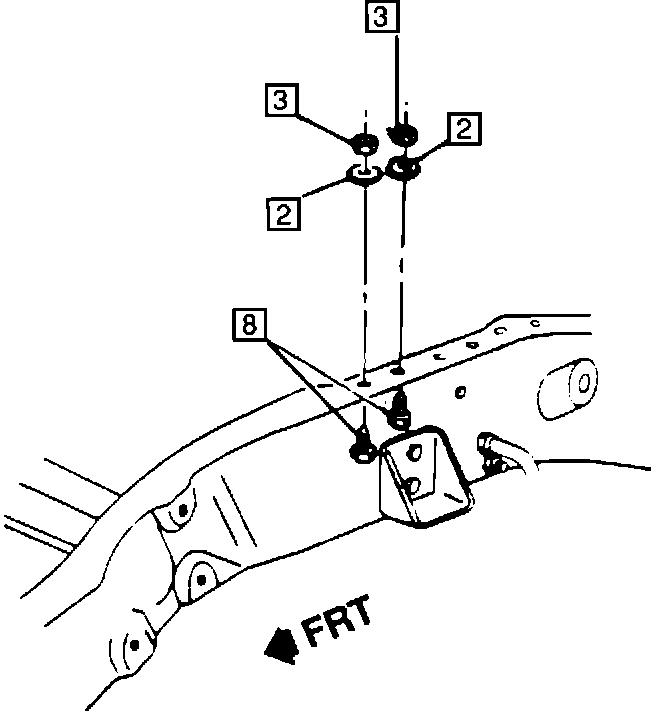 3
3
2
2
8
FRT