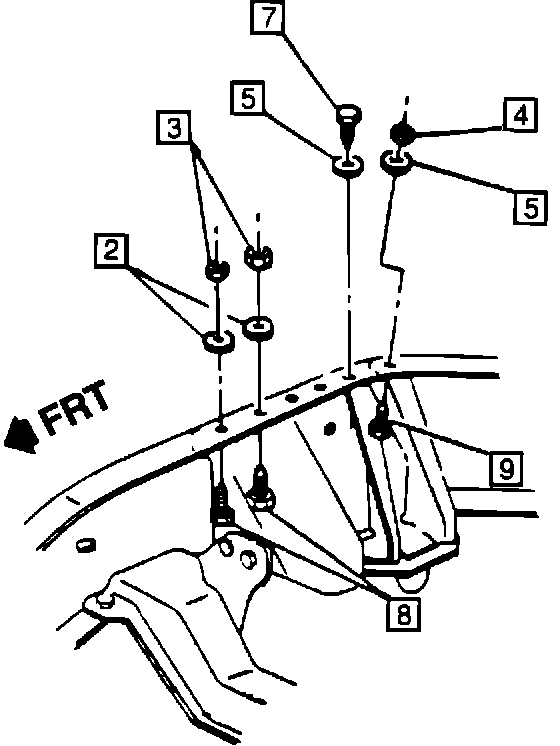 7
5
4
3
5
2
FRT
9
8