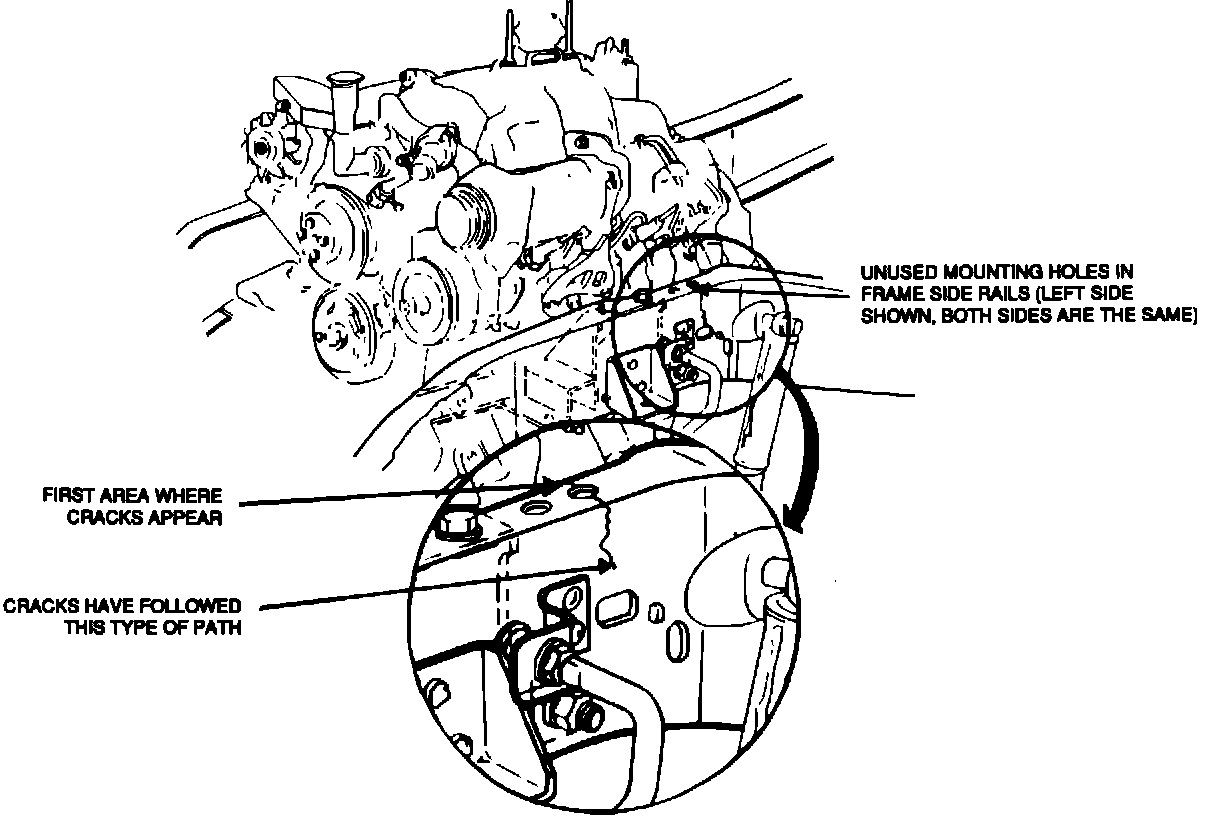 UNUSED MOUNTING HOLES IN FRAME SIDE RAILS (LEFT SIDE SHOWN, BOTH SIDES ARE THE SAME)

FIRST AREA WHERE CRACKS APPEAR

CRACKS HAVE FOLLOWED THIS TYPE OF PATH