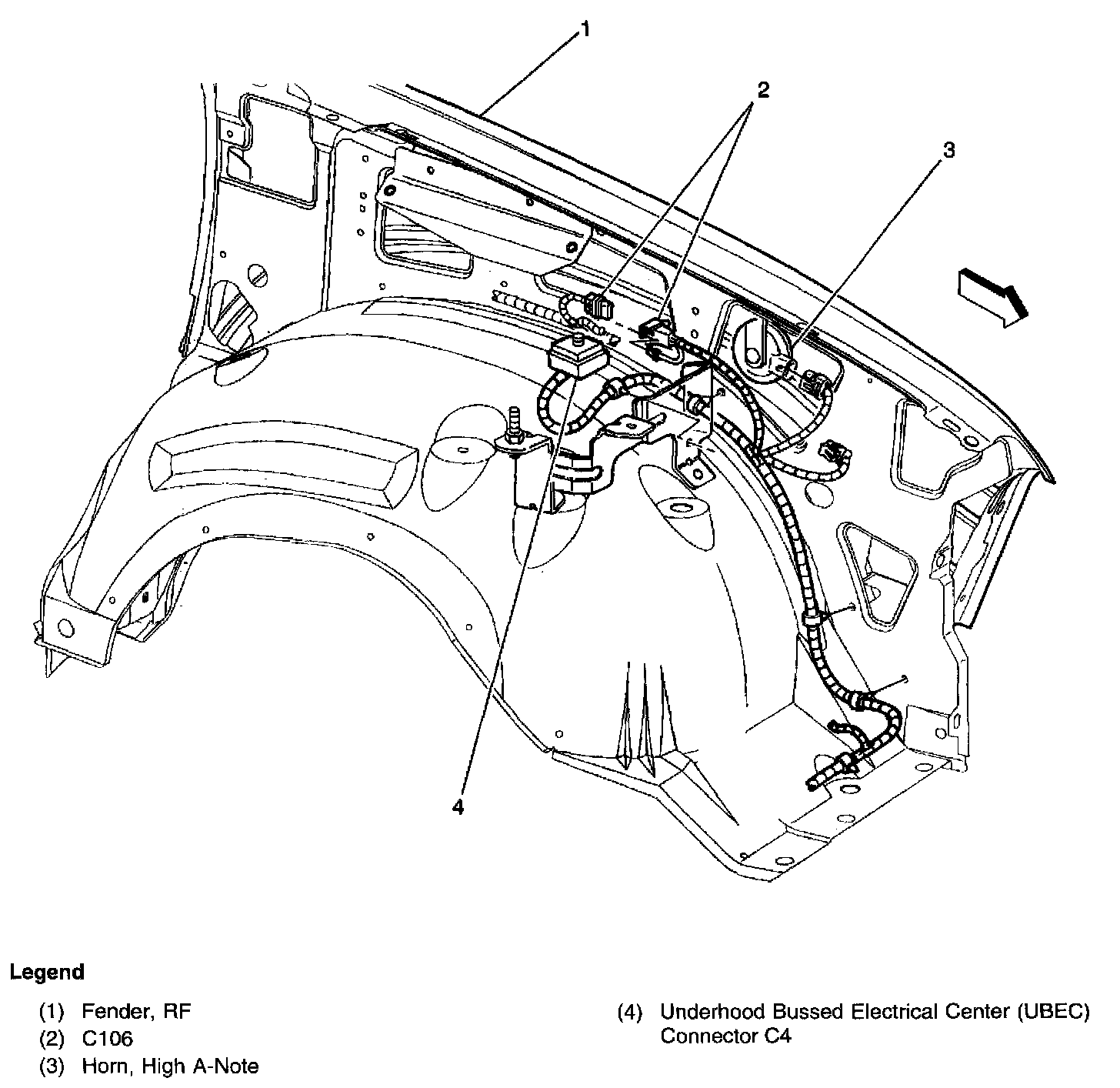 1

2

3

4

Legend

(1) Fender, RF
(2) C106
(3) Horn, High A-Note

(4) Underhood Bussed Electrical Center (UBEC) Connector C4