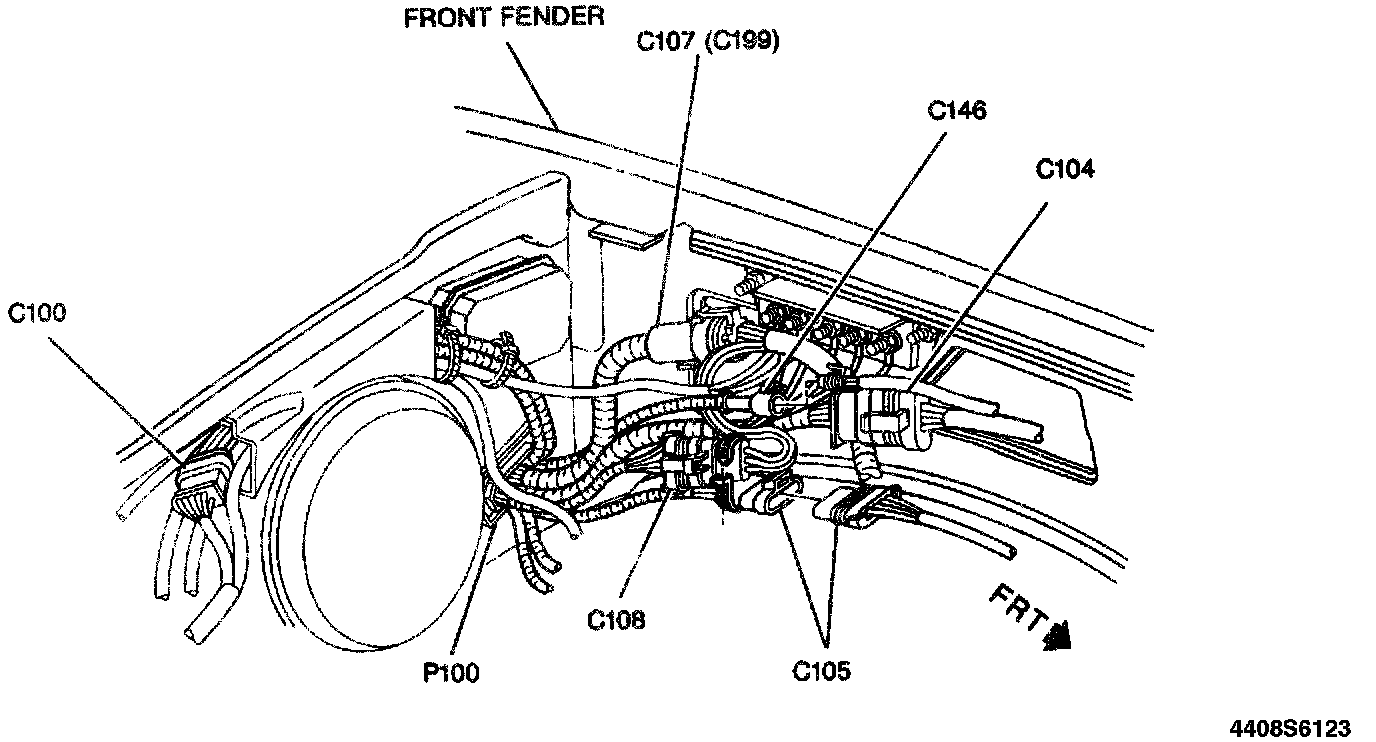 FRONT FENDER
C107 (C199)
C146
C104
C100
C108
P100
C105
FRT
4408S6123