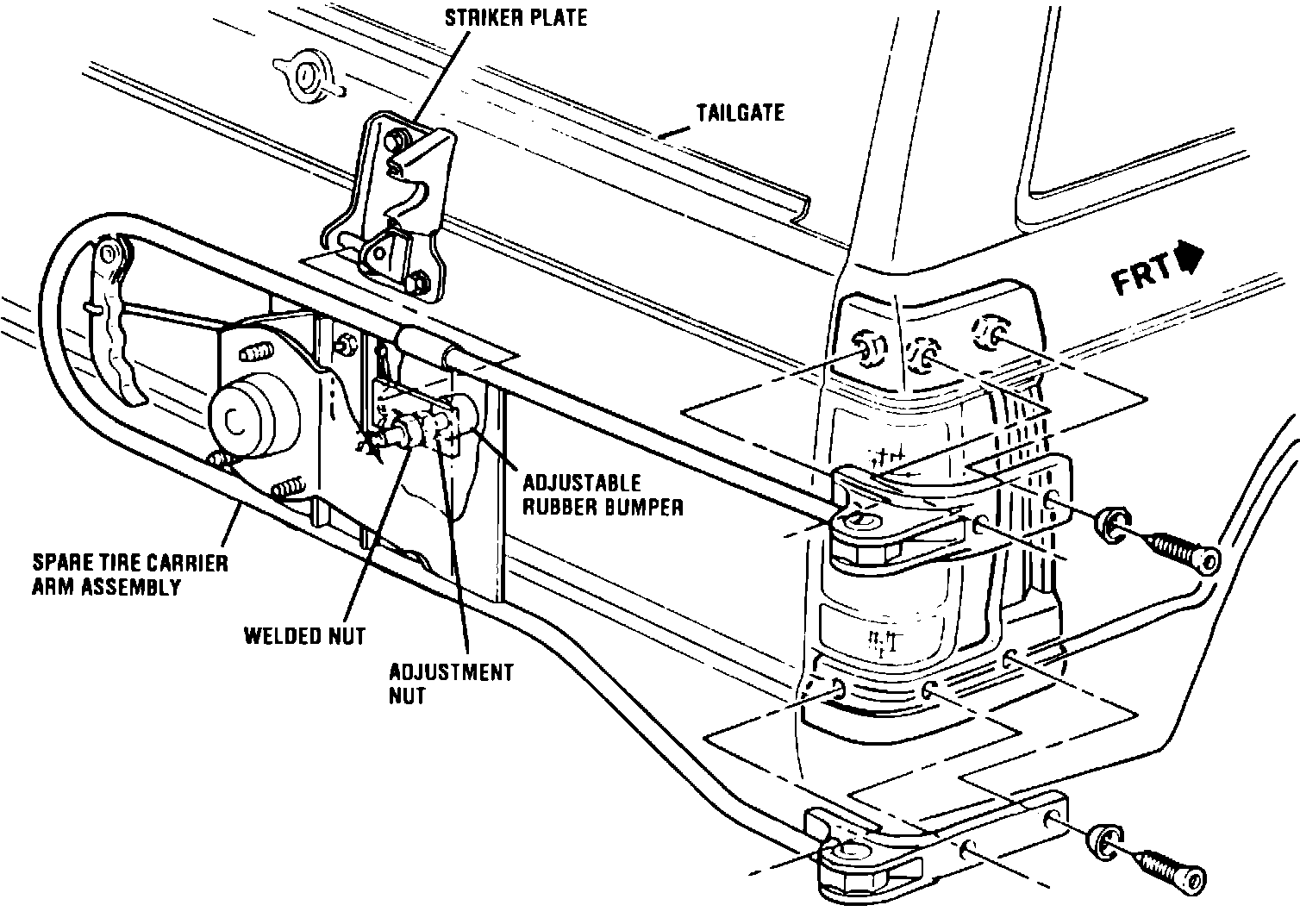 STRIKER PLATE

TAILGATE

FRT

ADJUSTABLE RUBBER BUMPER

SPARE TIRE CARRIER ARM ASSEMBLY

WELDED NUT

ADJUSTMENT NUT