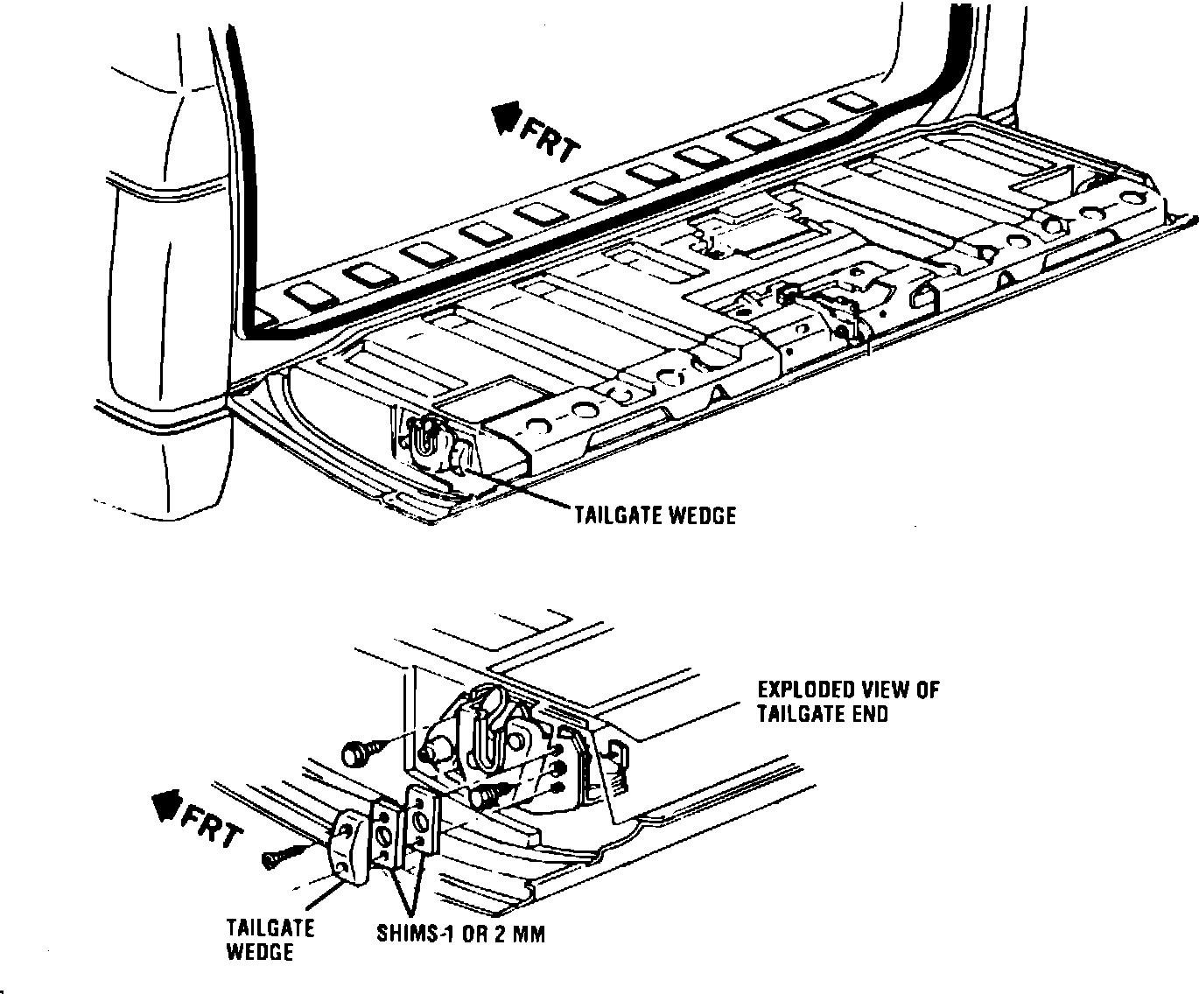 FRT

TAILGATE WEDGE

EXPLODED VIEW OF TAILGATE END

FRT

TAILGATE WEDGE

SHIMS-1 OR 2 MM