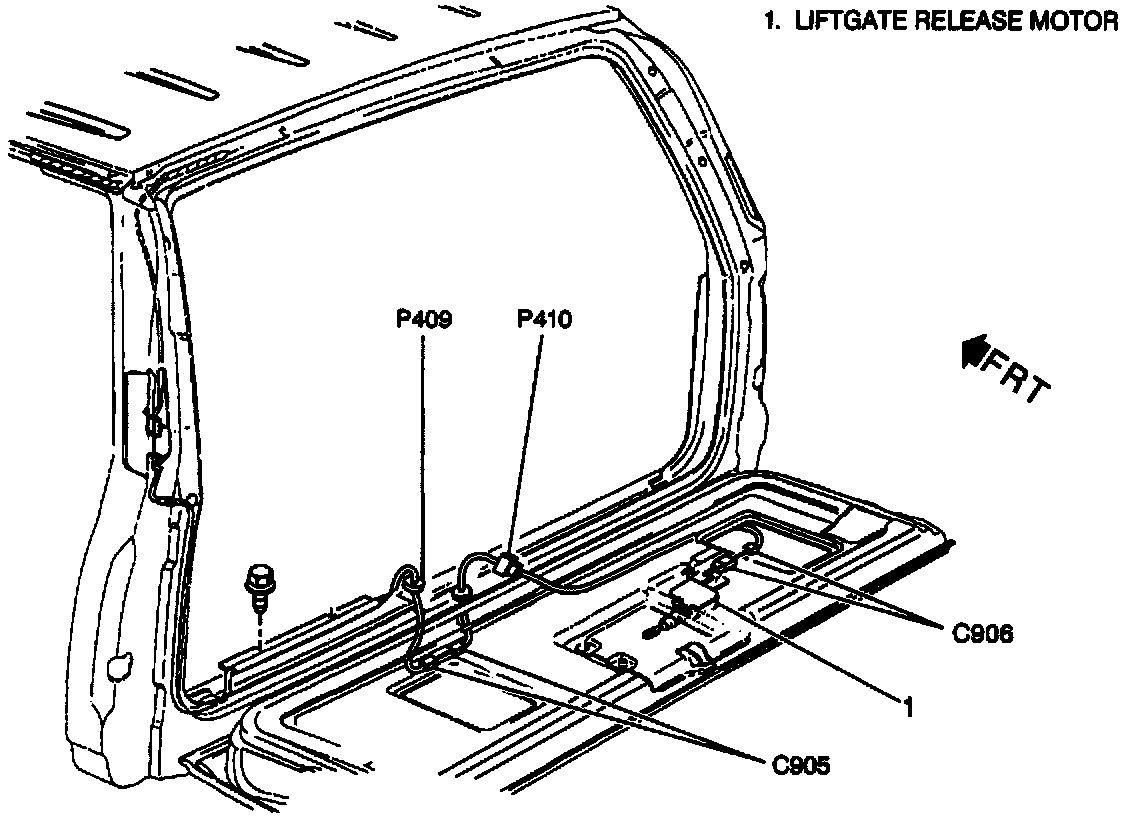 1. LIFTGATE RELEASE MOTOR

P409
P410
FRT
C906
1
C905