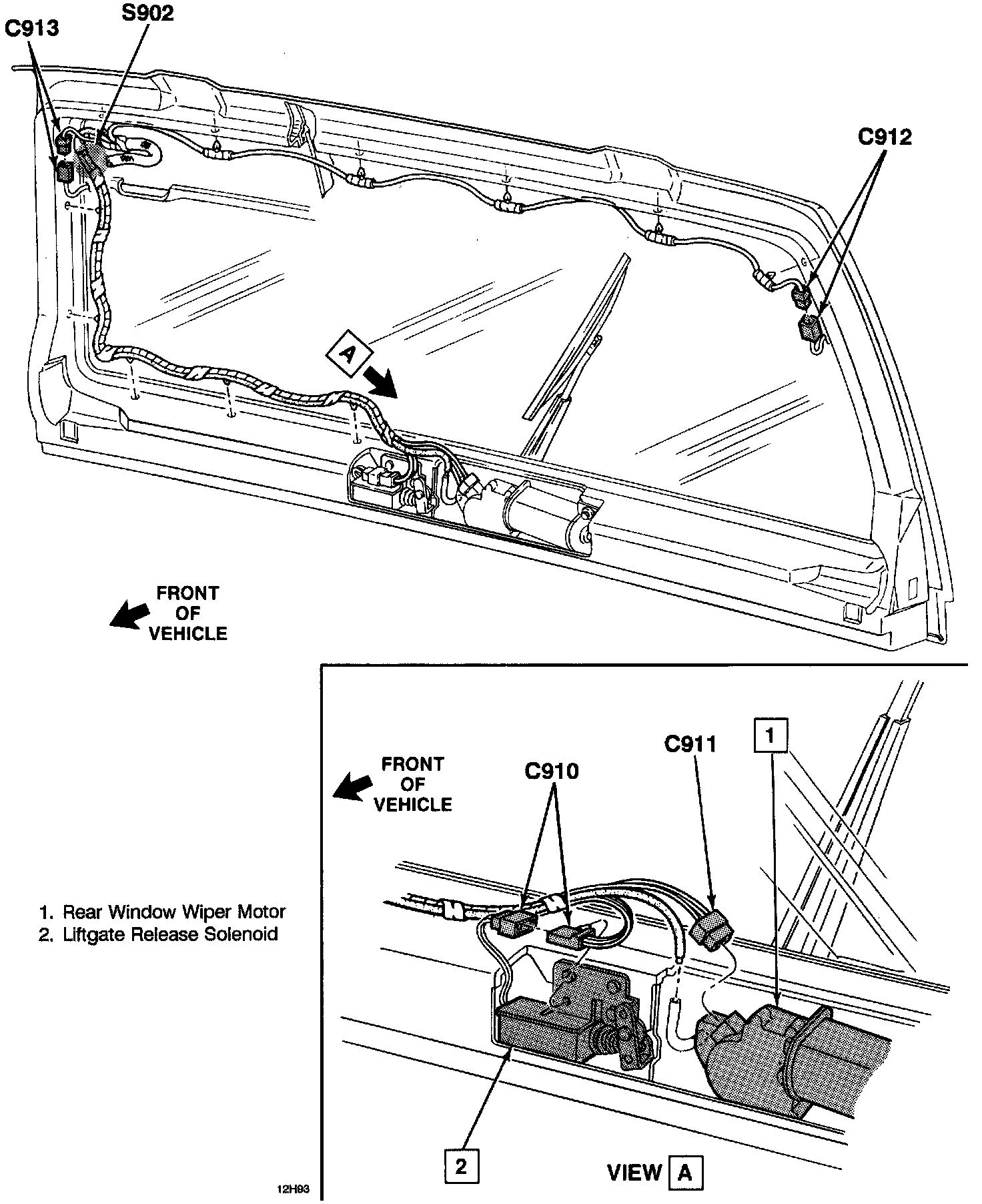 C913
S902
C912
A
FRONT OF VEHICLE

FRONT OF VEHICLE
C910
C911
1

1. Rear Window Wiper Motor
2. Liftgate Release Solenoid

2
VIEW A

12H93