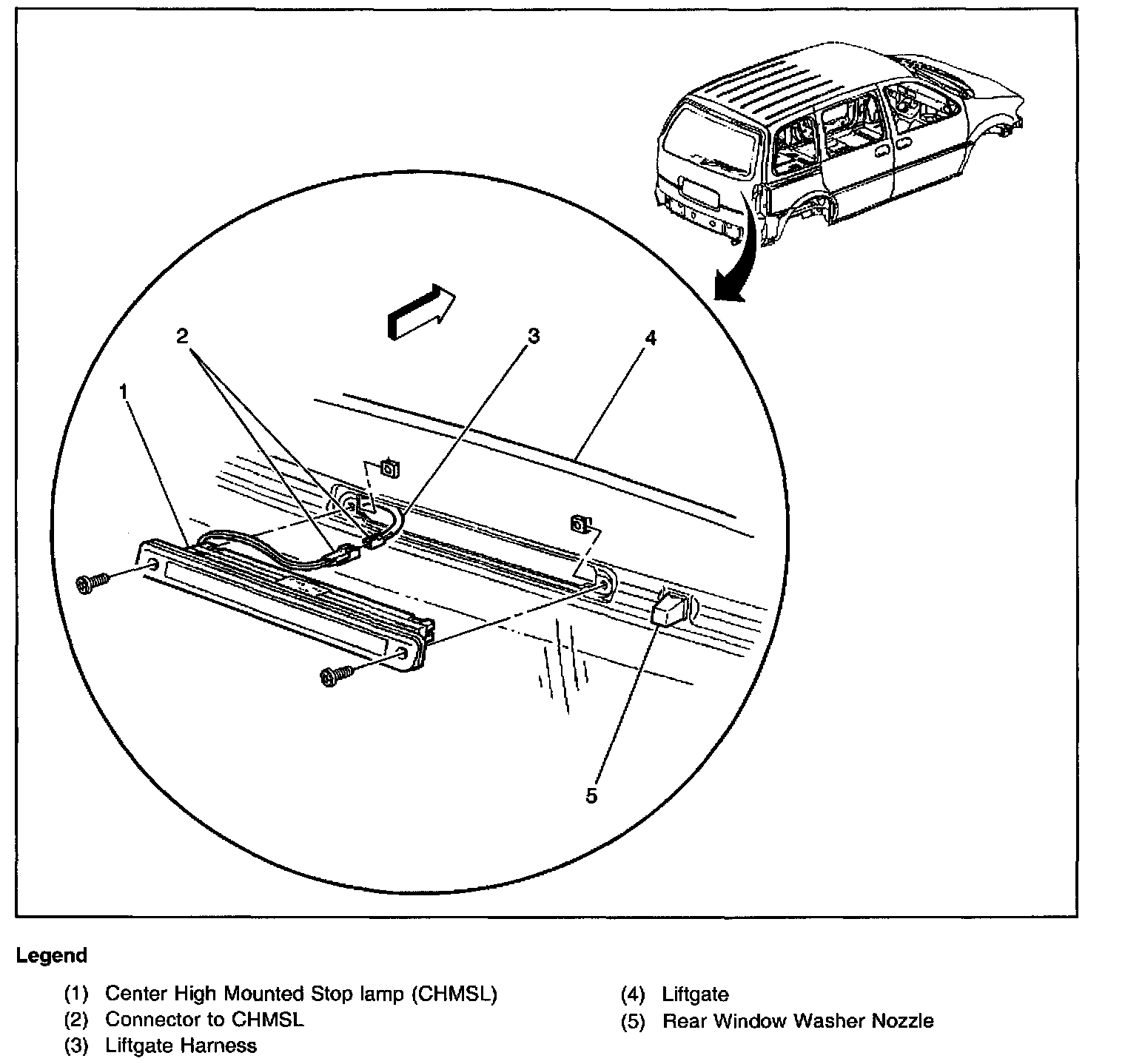 2

3

4

1

5

Legend

(1) Center High Mounted Stop lamp (CHMSL)
(2) Connector to CHMSL
(3) Liftgate Harness

(4) Liftgate
(5) Rear Window Washer Nozzle