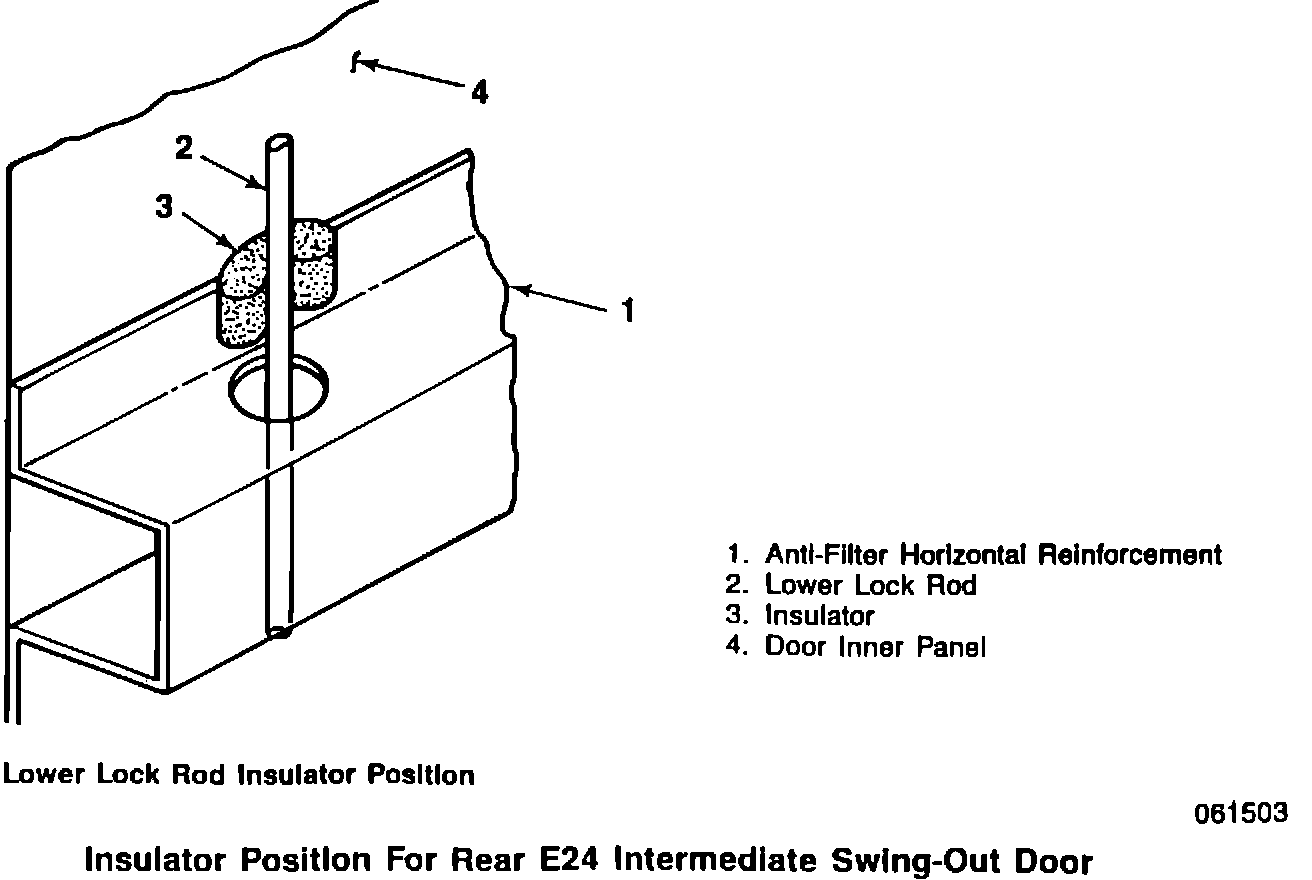 4

2

3

1

1. Anti-Filter Horizontal Reinforcement
2. Lower Lock Rod
3. Insulator
4. Door Inner Panel

Lower Lock Rod Insulator Position

061503

Insulator Position For Rear E24 Intermediate Swing-Out Door