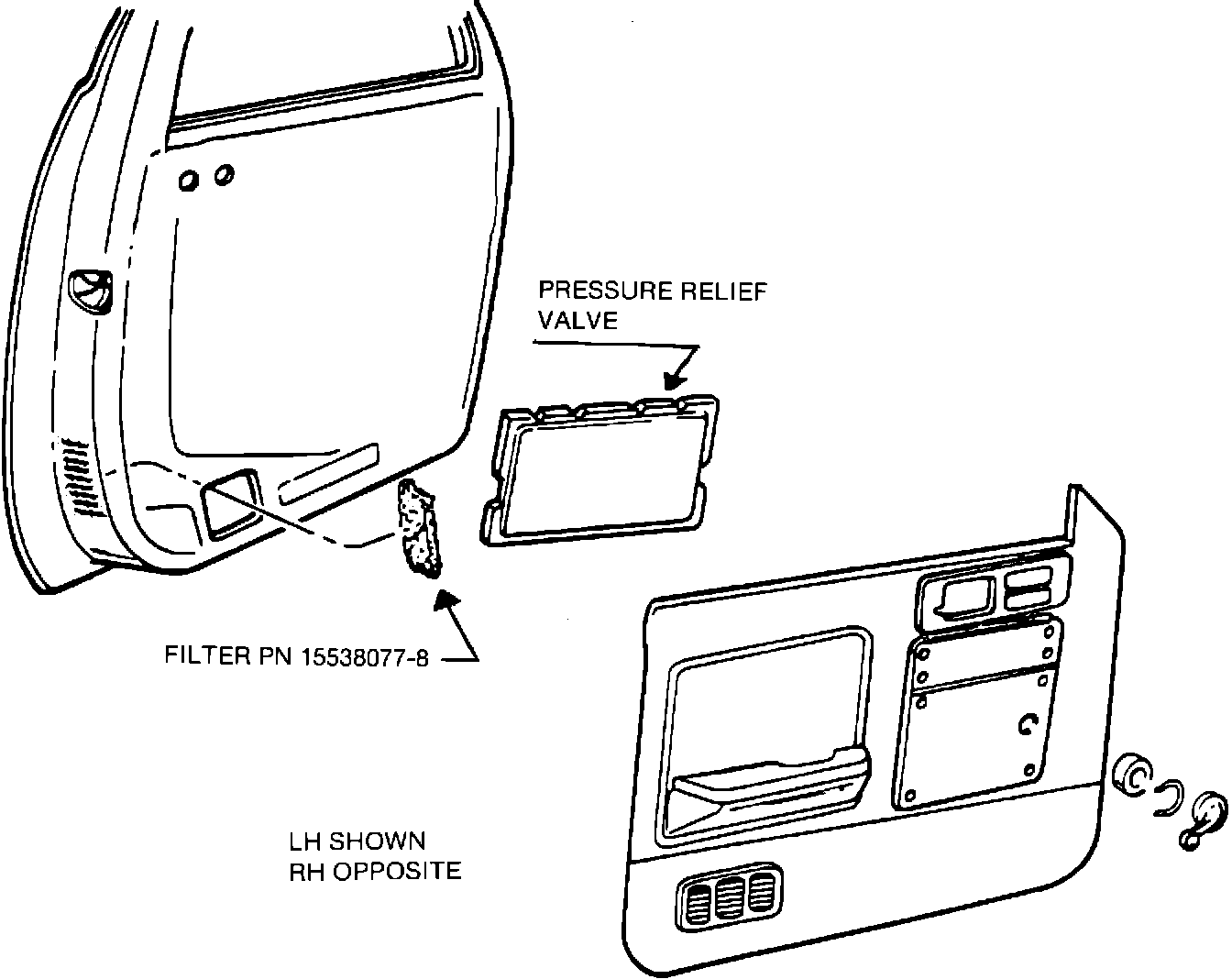 PRESSURE RELIEF VALVE

FILTER PN 15538077-8

LH SHOWN
RH OPPOSITE