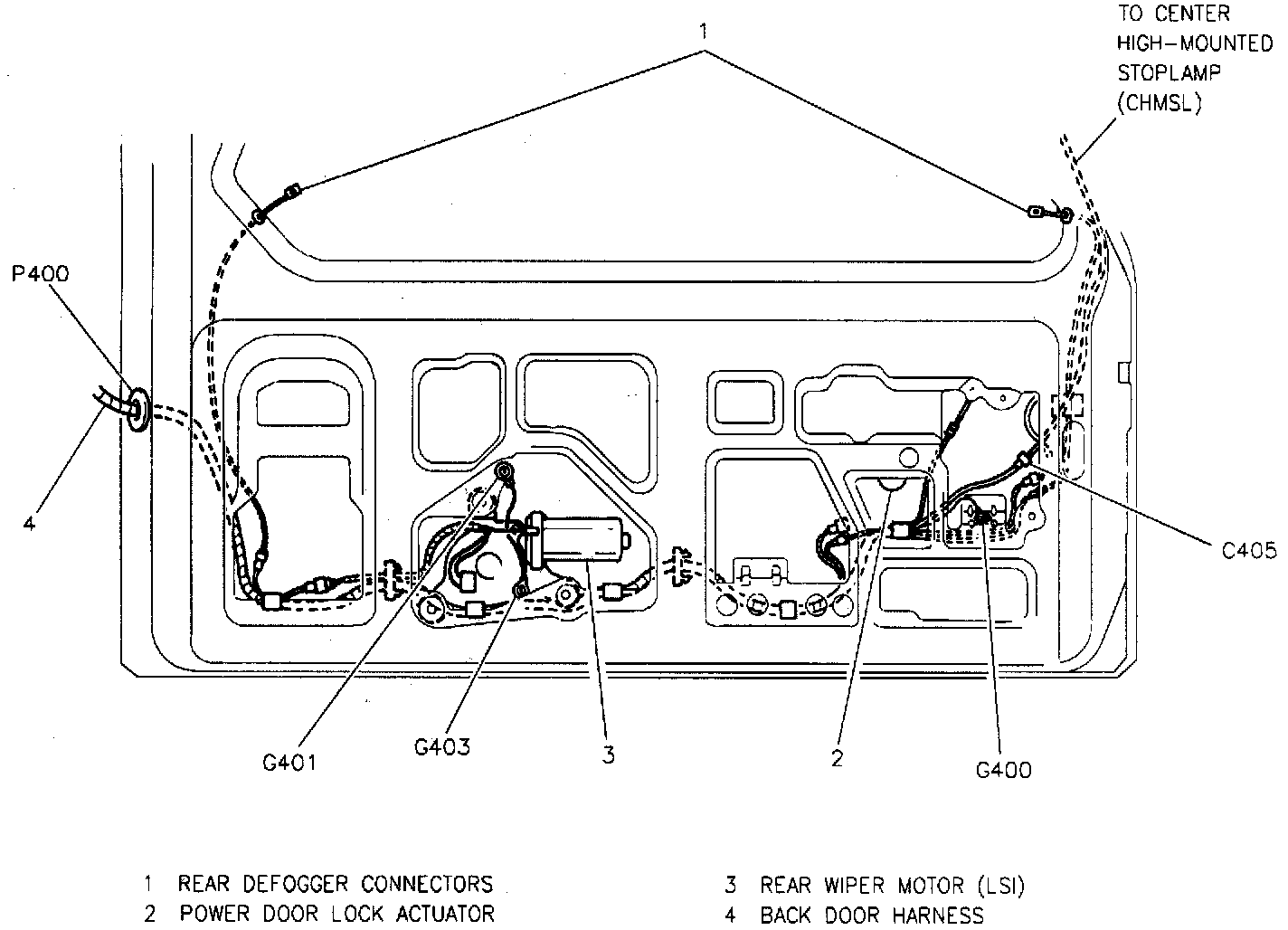 1

TO CENTER HIGH-MOUNTED STOPLAMP (CHMSL)

P400

4

C405

G401

G403

3

2

G400

1 REAR DEFOGGER CONNECTORS
2 POWER DOOR LOCK ACTUATOR

3 REAR WIPER MOTOR (LSI)
4 BACK DOOR HARNESS