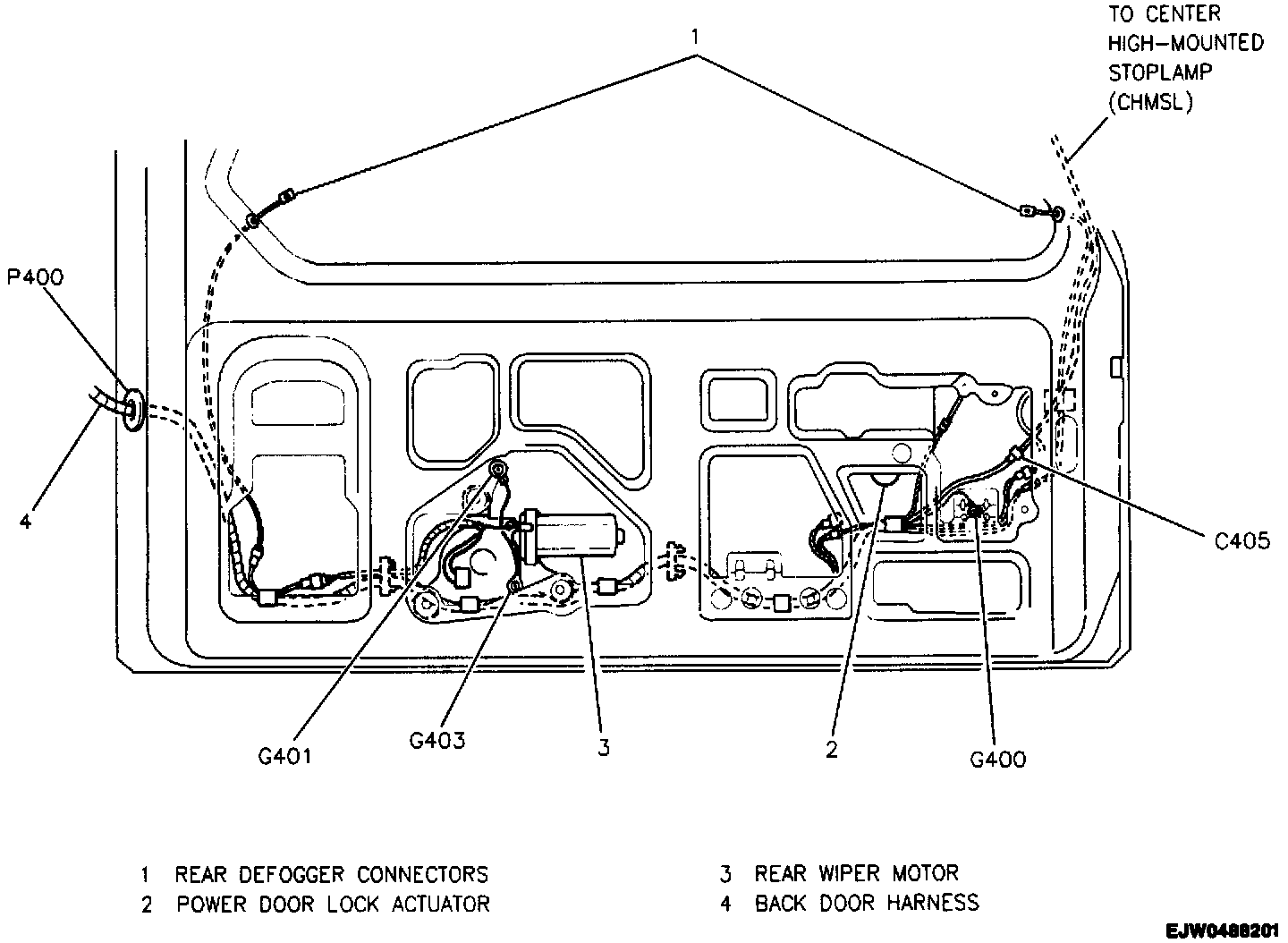 1

TO CENTER HIGH-MOUNTED STOPLAMP (CHMSL)

P400

4

C405

G401

G403

3

2

G400

1 REAR DEFOGGER CONNECTORS
2 POWER DOOR LOCK ACTUATOR
3 REAR WIPER MOTOR
4 BACK DOOR HARNESS

EJW0488201