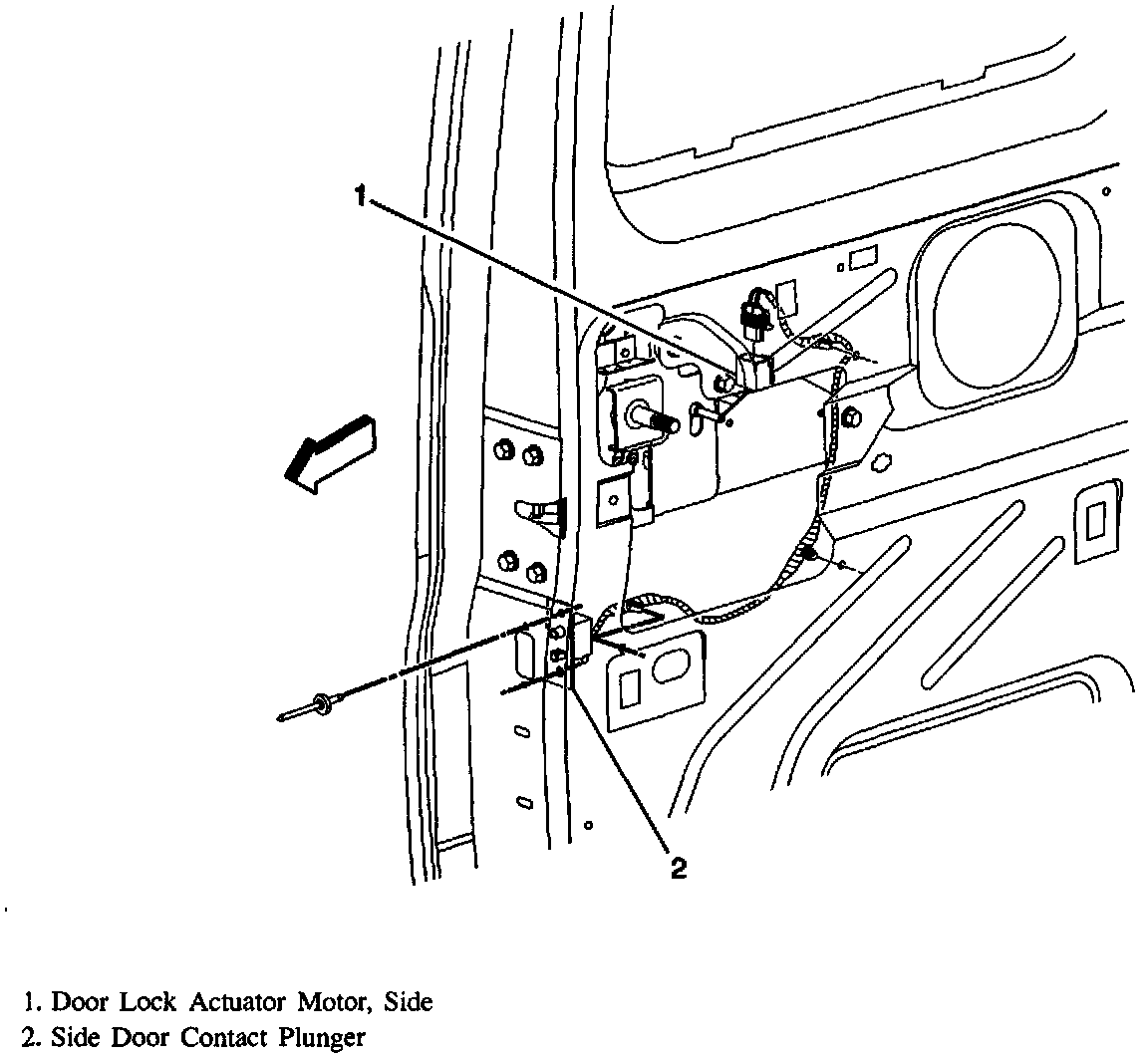 1

2

1. Door Lock Actuator Motor, Side
2. Side Door Contact Plunger