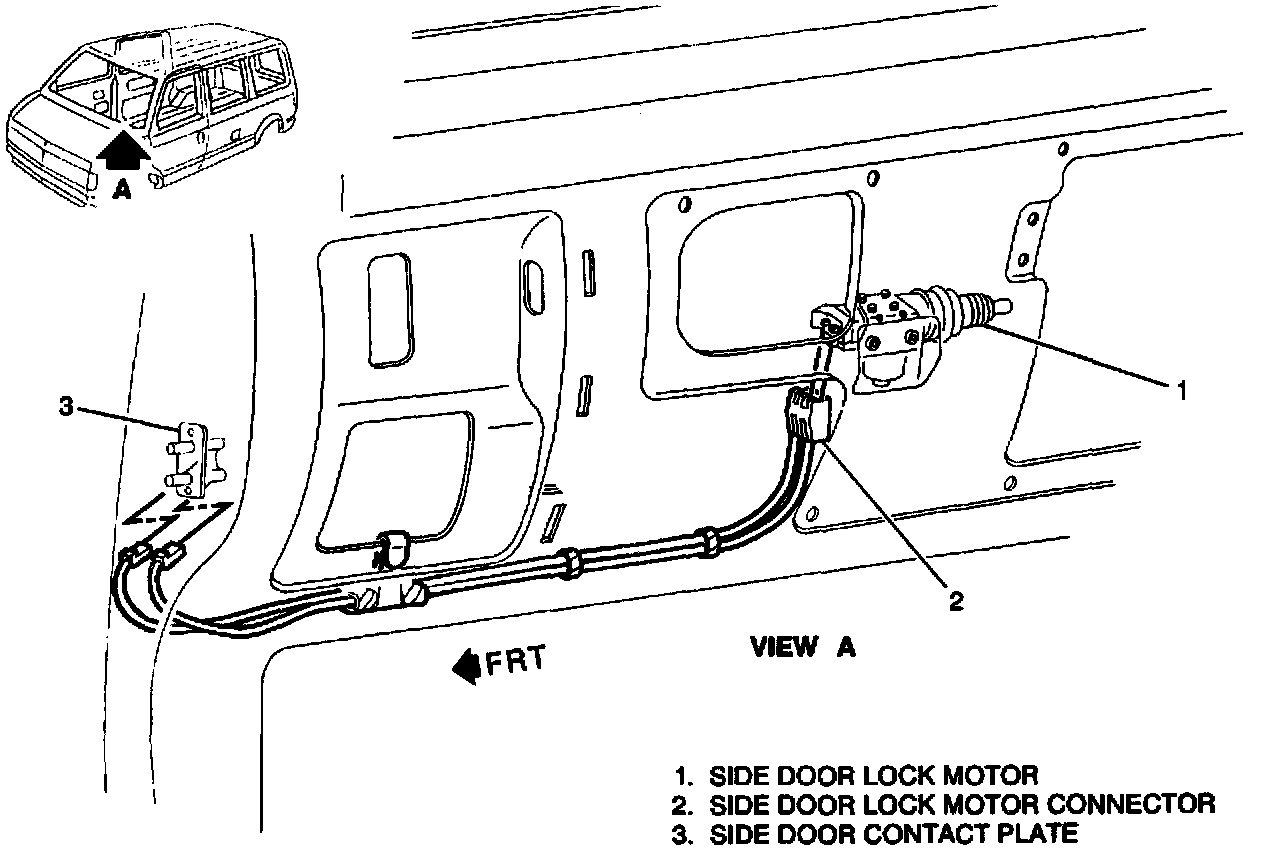 A

3

1

2

FRT

VIEW A

1. SIDE DOOR LOCK MOTOR
2. SIDE DOOR LOCK MOTOR CONNECTOR
3. SIDE DOOR CONTACT PLATE