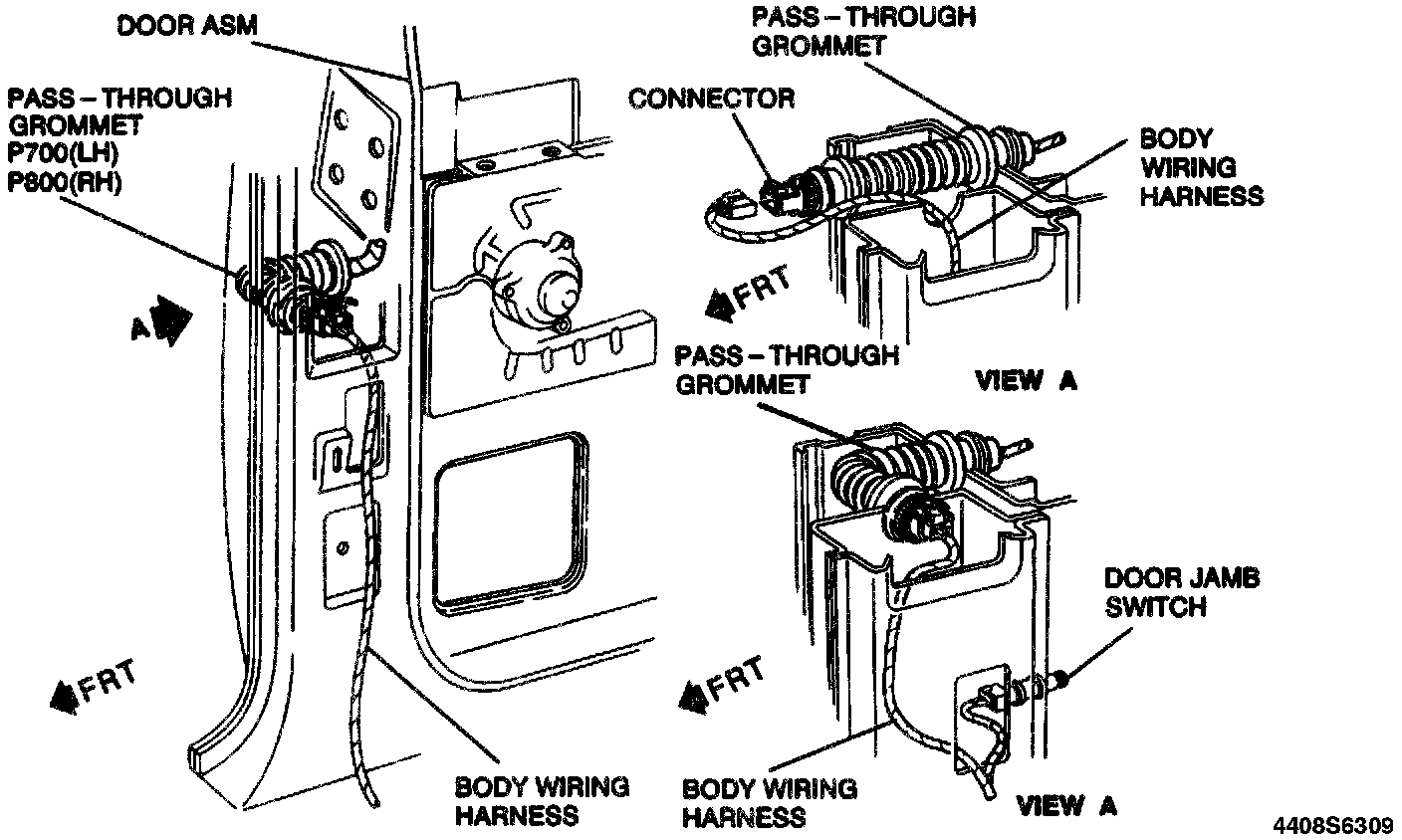 DOOR ASM

PASS – THROUGH GROMMET P700(LH) P600(RH)

A

FRT

BODY WIRING HARNESS

PASS – THROUGH GROMMET

CONNECTOR

BODY WIRING HARNESS

FRT

VIEW A

PASS – THROUGH GROMMET

DOOR JAMB SWITCH

FRT

BODY WIRING HARNESS

VIEW A

4408S6309