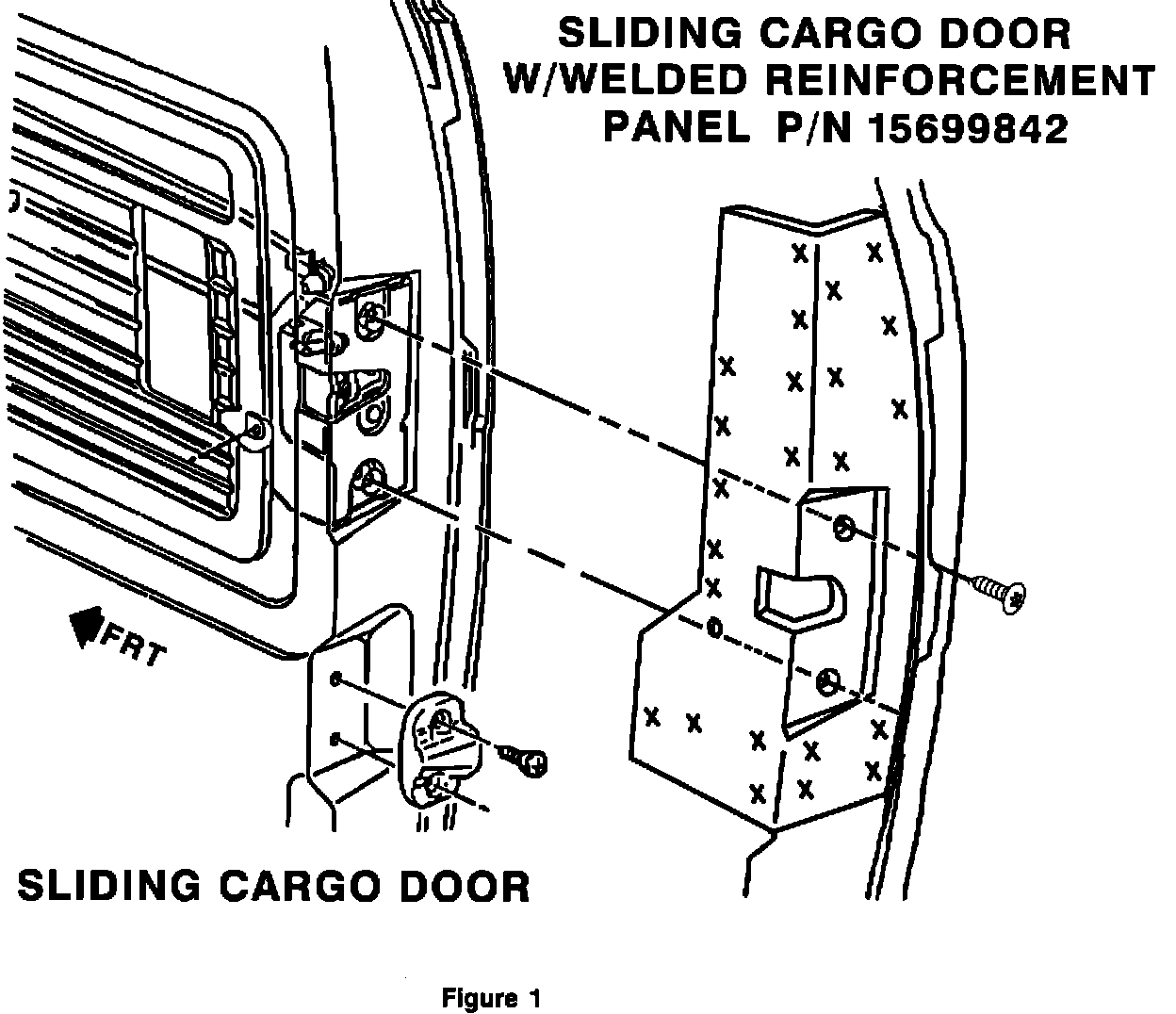 SLIDING CARGO DOOR
W/WELDED REINFORCEMENT
PANEL P/N 15699842

FRT

SLIDING CARGO DOOR

Figure 1