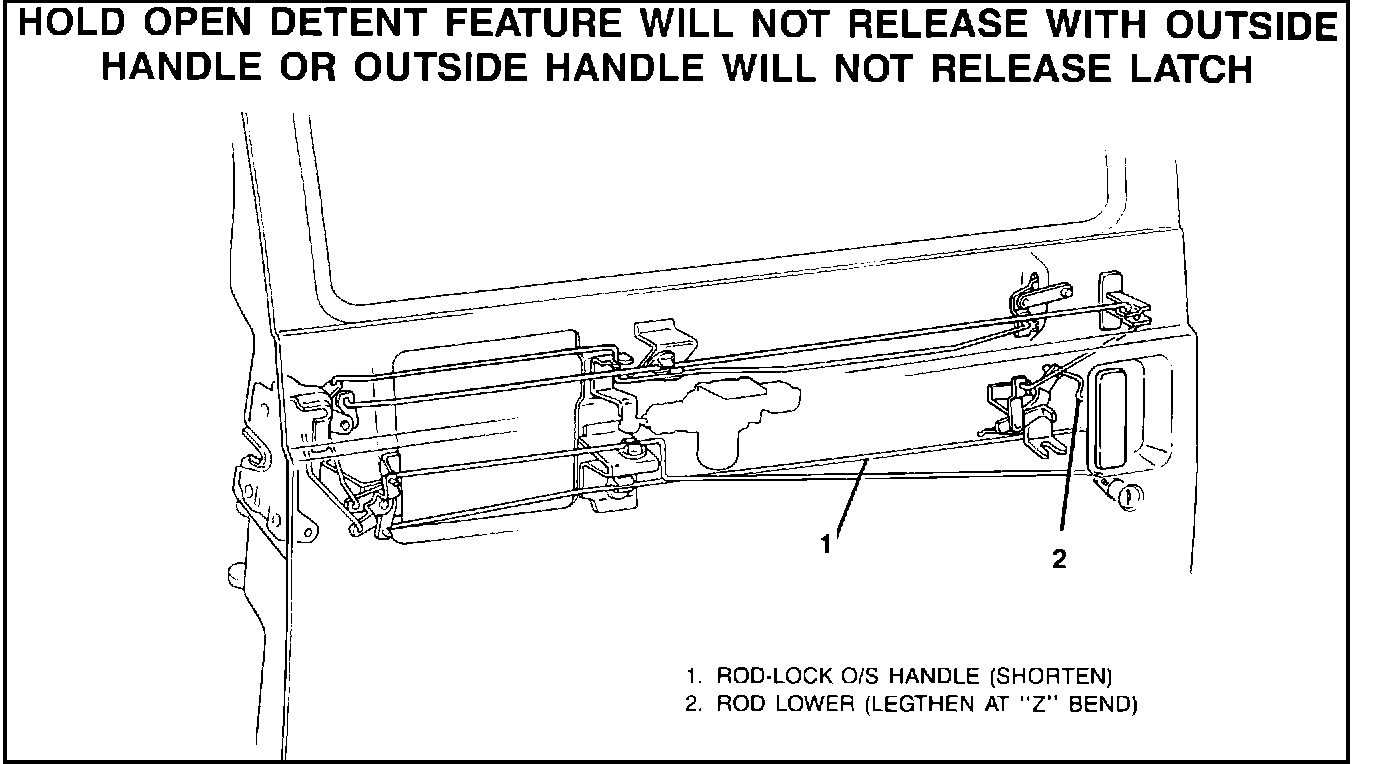 HOLD OPEN DETENT FEATURE WILL NOT RELEASE WITH OUTSIDE HANDLE OR OUTSIDE HANDLE WILL NOT RELEASE LATCH

1

2

1. ROD-LOCK O/S HANDLE (SHORTEN)
2. ROD LOWER (LEGTHEN AT "Z" BEND)