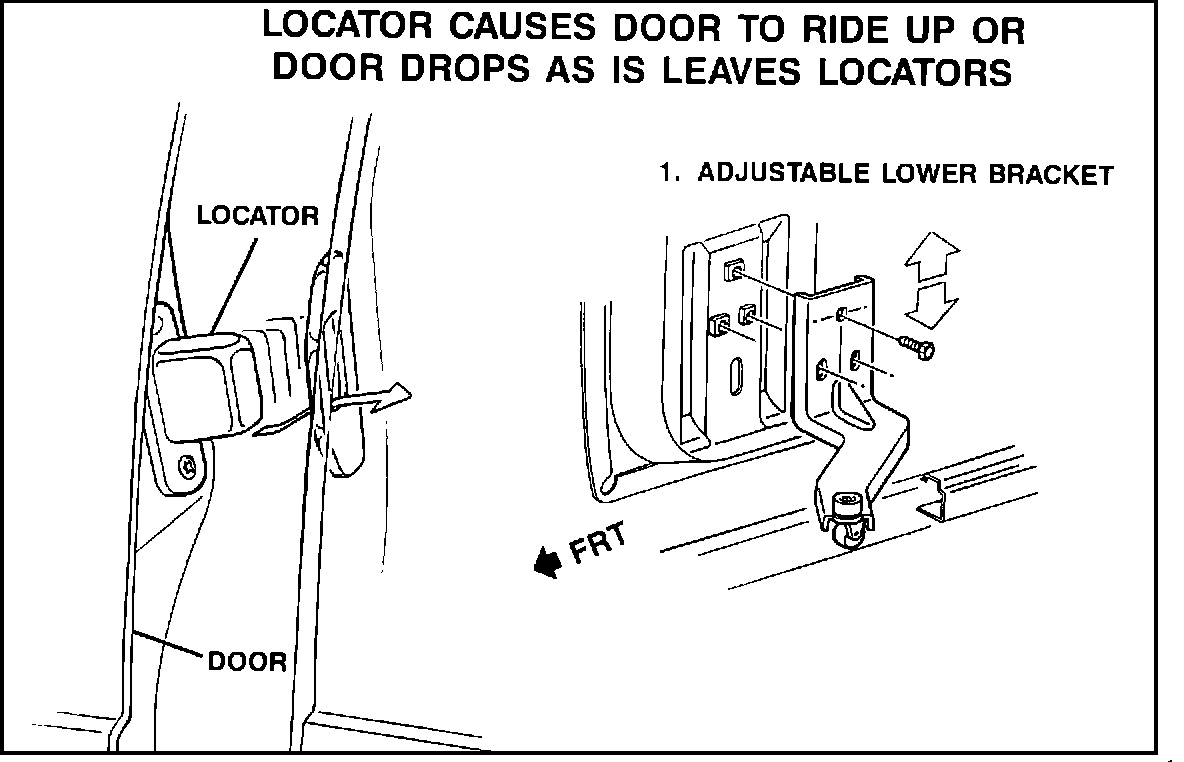 LOCATOR CAUSES DOOR TO RIDE UP OR DOOR DROPS AS IS LEAVES LOCATORS

LOCATOR

1. ADJUSTABLE LOWER BRACKET

FRT

DOOR