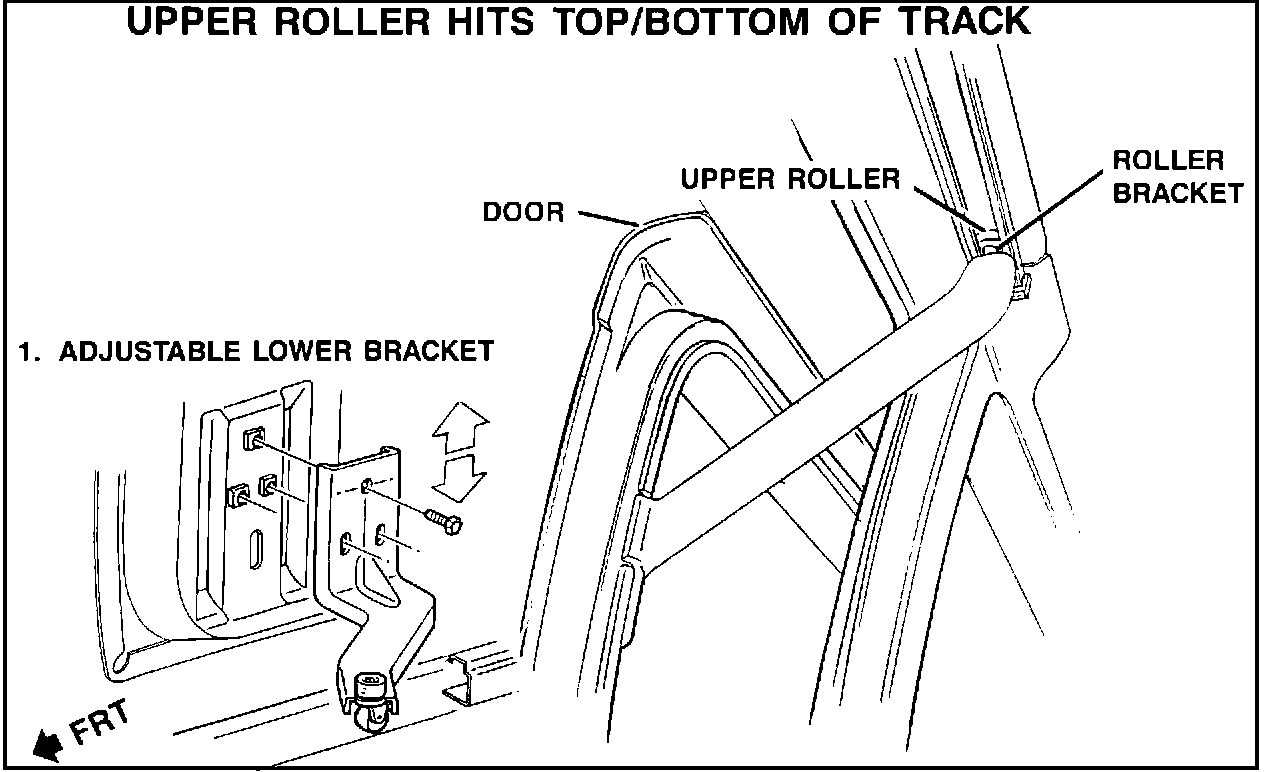 UPPER ROLLER HITS TOP/BOTTOM OF TRACK

DOOR

UPPER ROLLER

ROLLER BRACKET

1. ADJUSTABLE LOWER BRACKET

FRT