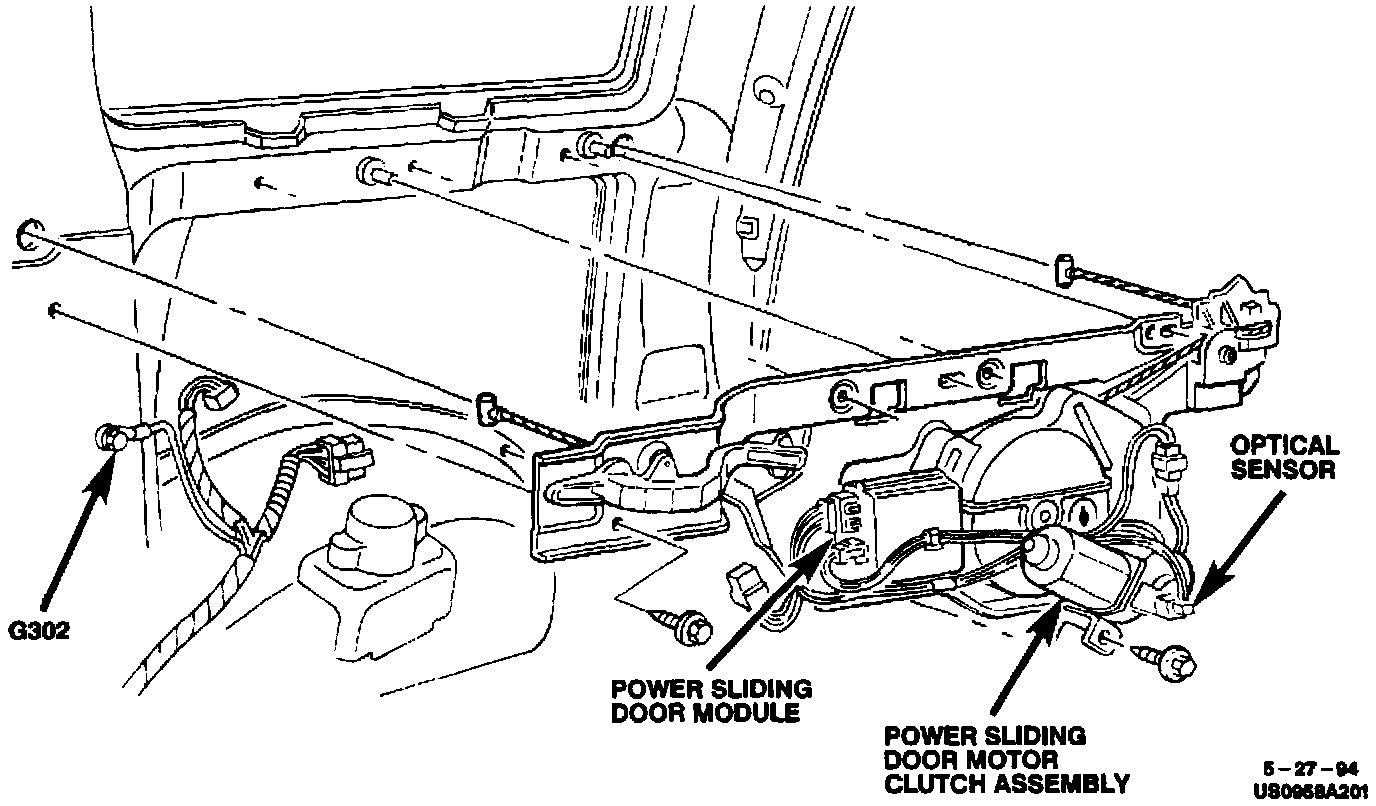 OPTICAL SENSOR

G302

POWER SLIDING DOOR MODULE

POWER SLIDING DOOR MOTOR CLUTCH ASSEMBLY

5 – 27 – 94
US0958A201