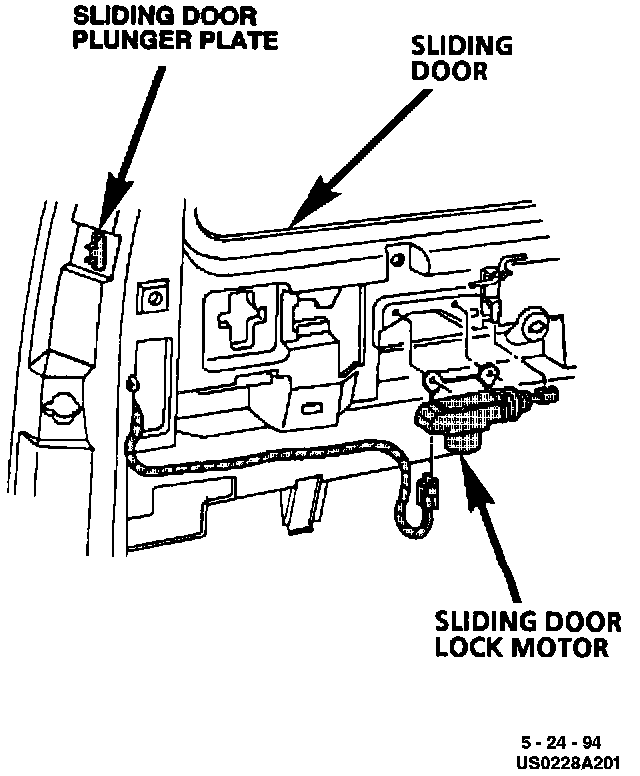 SLIDING DOOR PLUNGER PLATE

SLIDING DOOR

SLIDING DOOR LOCK MOTOR

5 - 24 - 94
US0228A201