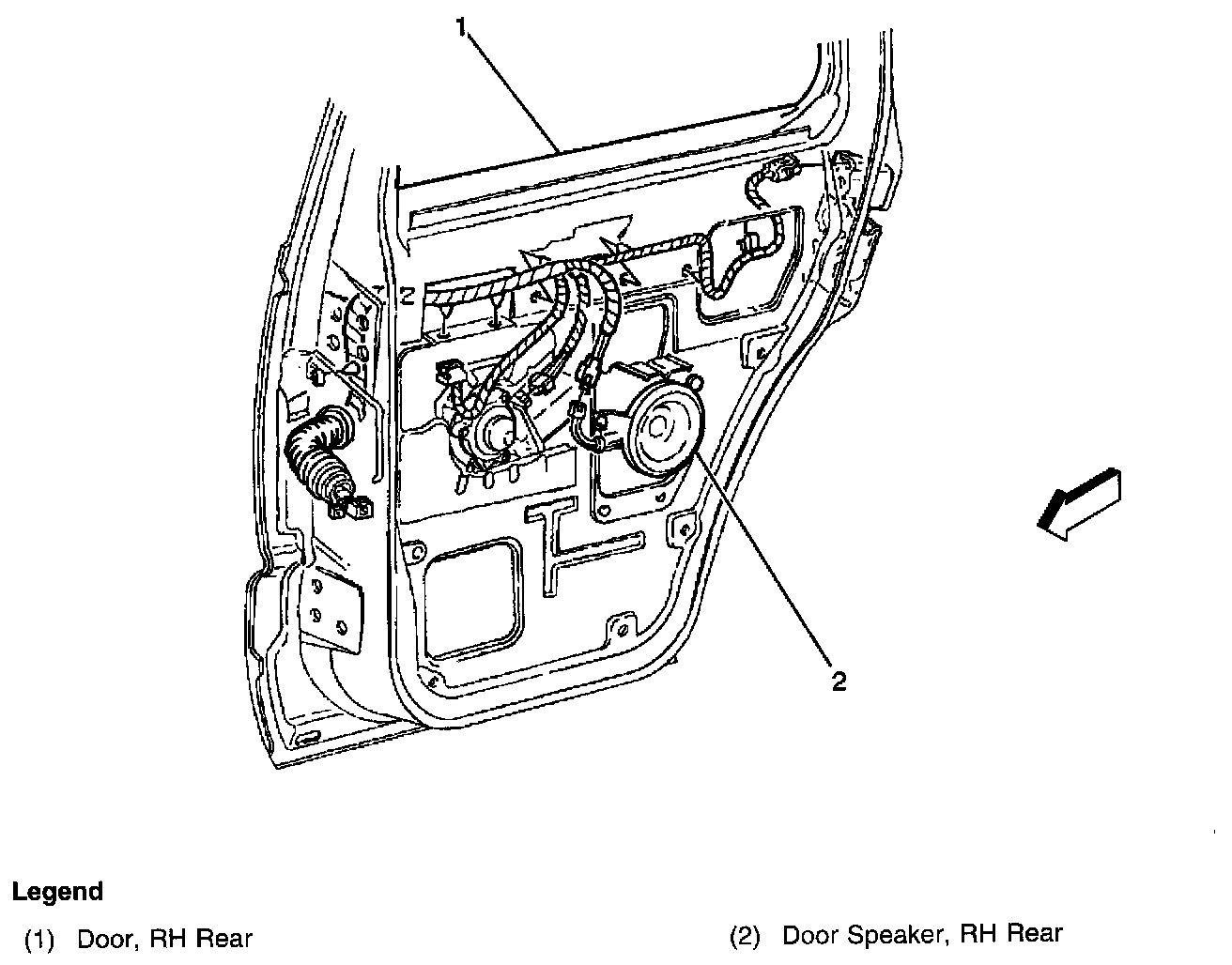 1

2

Legend

(1) Door, RH Rear

(2) Door Speaker, RH Rear