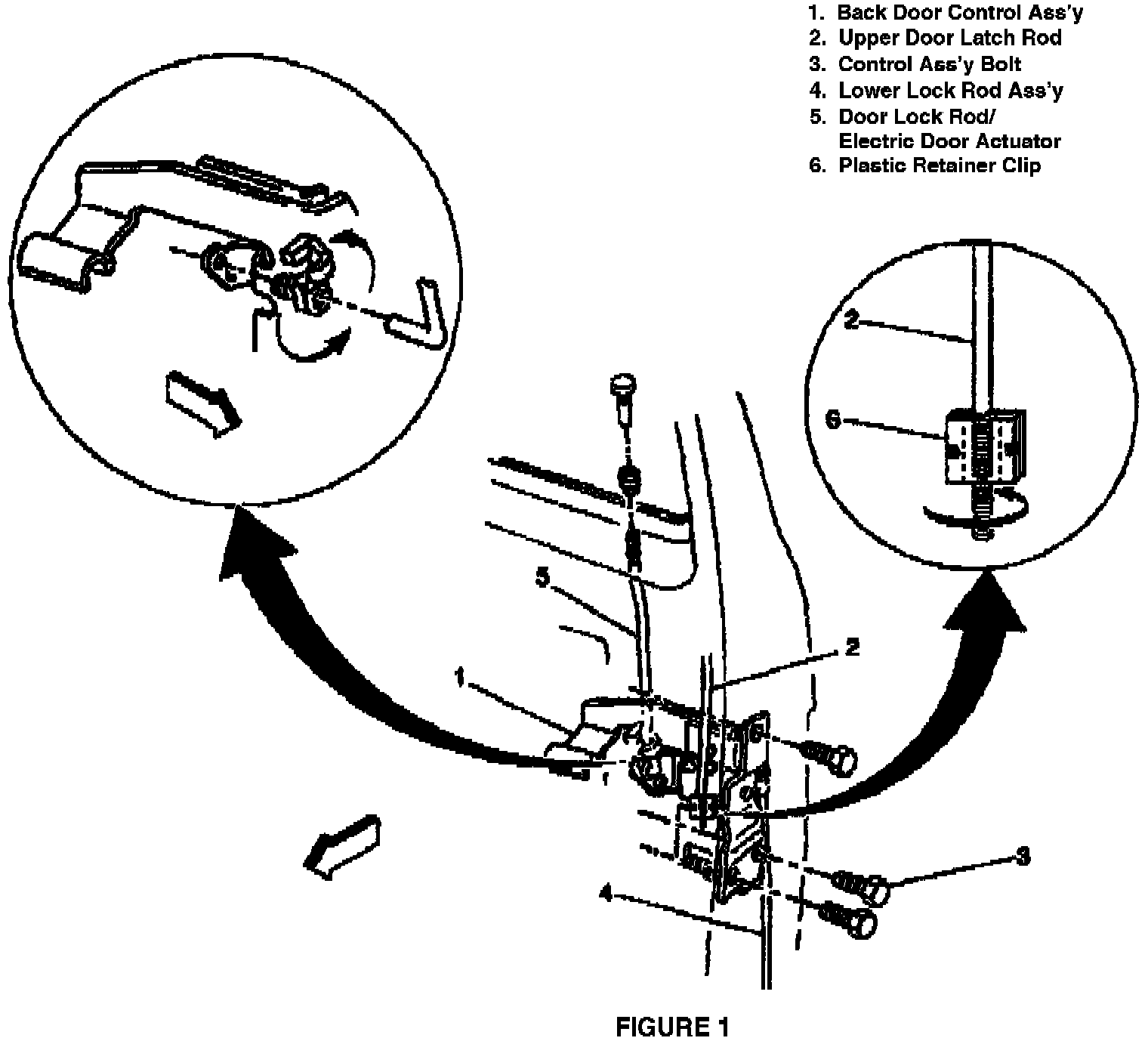 1. Back Door Control Ass'y
2. Upper Door Latch Rod
3. Control Ass'y Bolt
4. Lower Lock Rod Ass'y
5. Door Lock Rod/ Electric Door Actuator
6. Plastic Retainer Clip

2

6

5

2

1

3

4

FIGURE 1