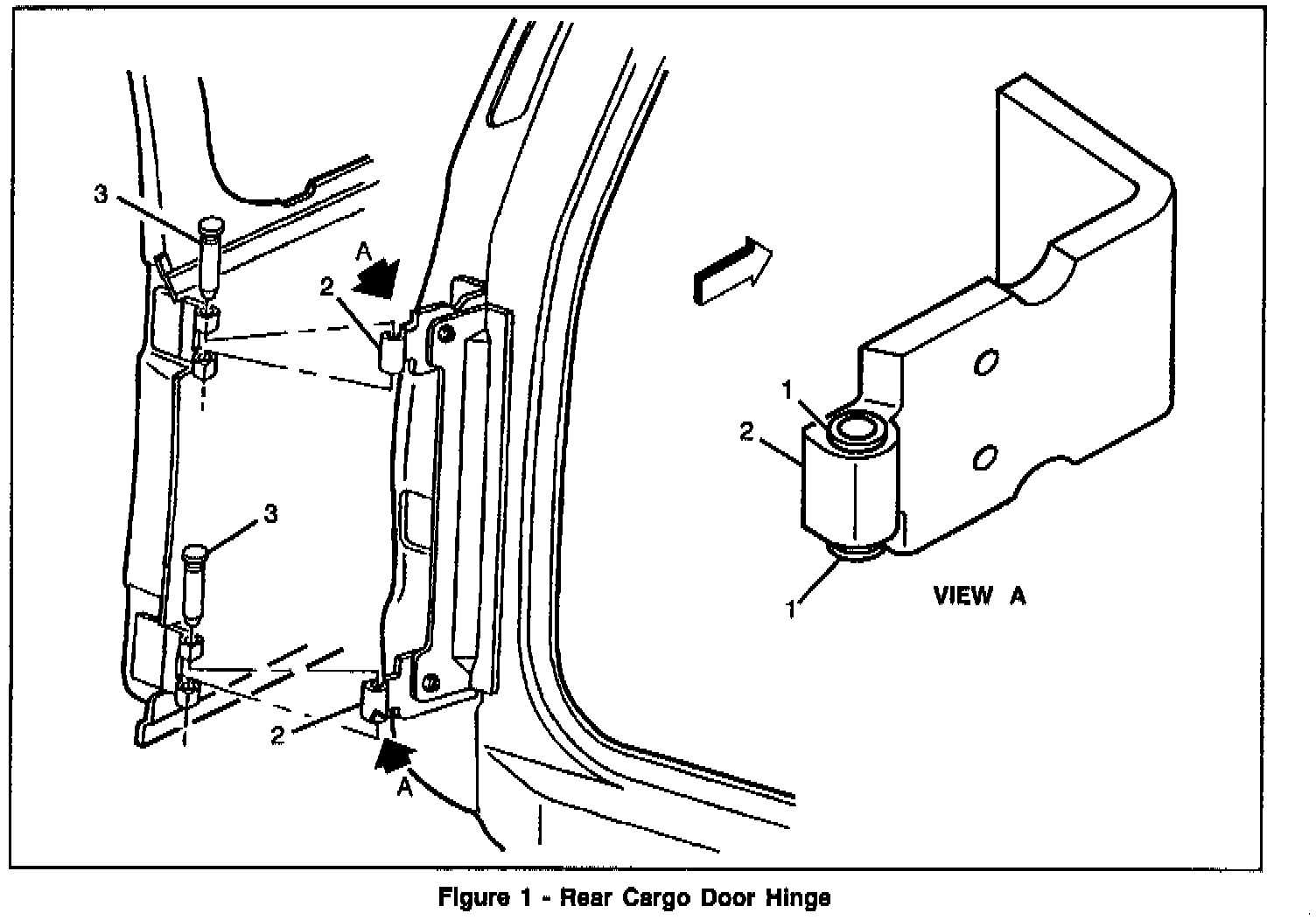 3

A

2

3

2

A

1

2

1

VIEW A

Figure 1 - Rear Cargo Door Hinge