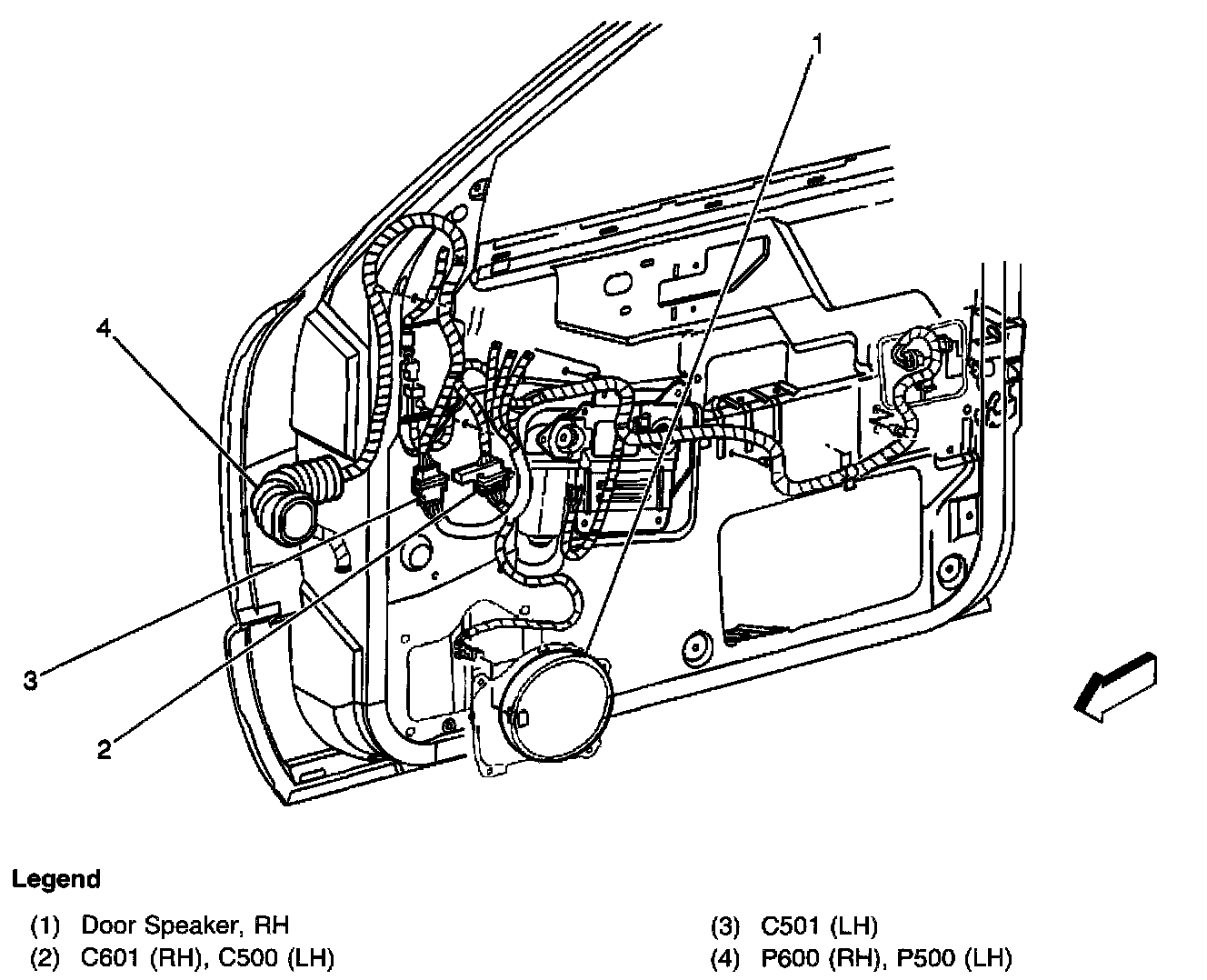 1

4

3

2

Legend

(1) Door Speaker, RH
(2) C601 (RH), C500 (LH)

(3) C501 (LH)
(4) P600 (RH), P500 (LH)