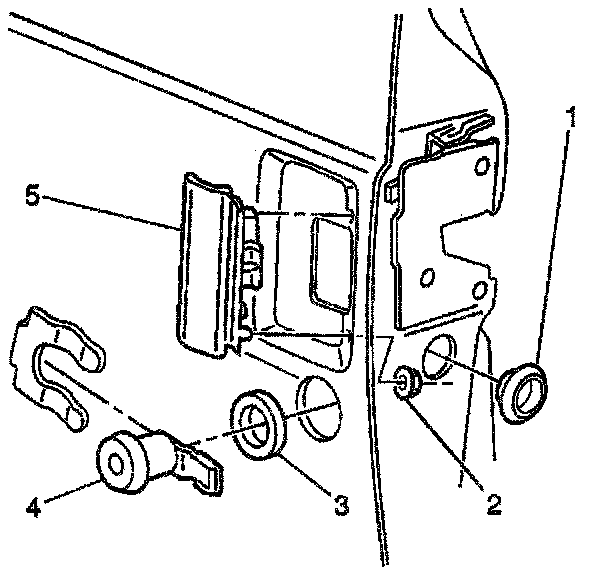 1
5
4
3
2