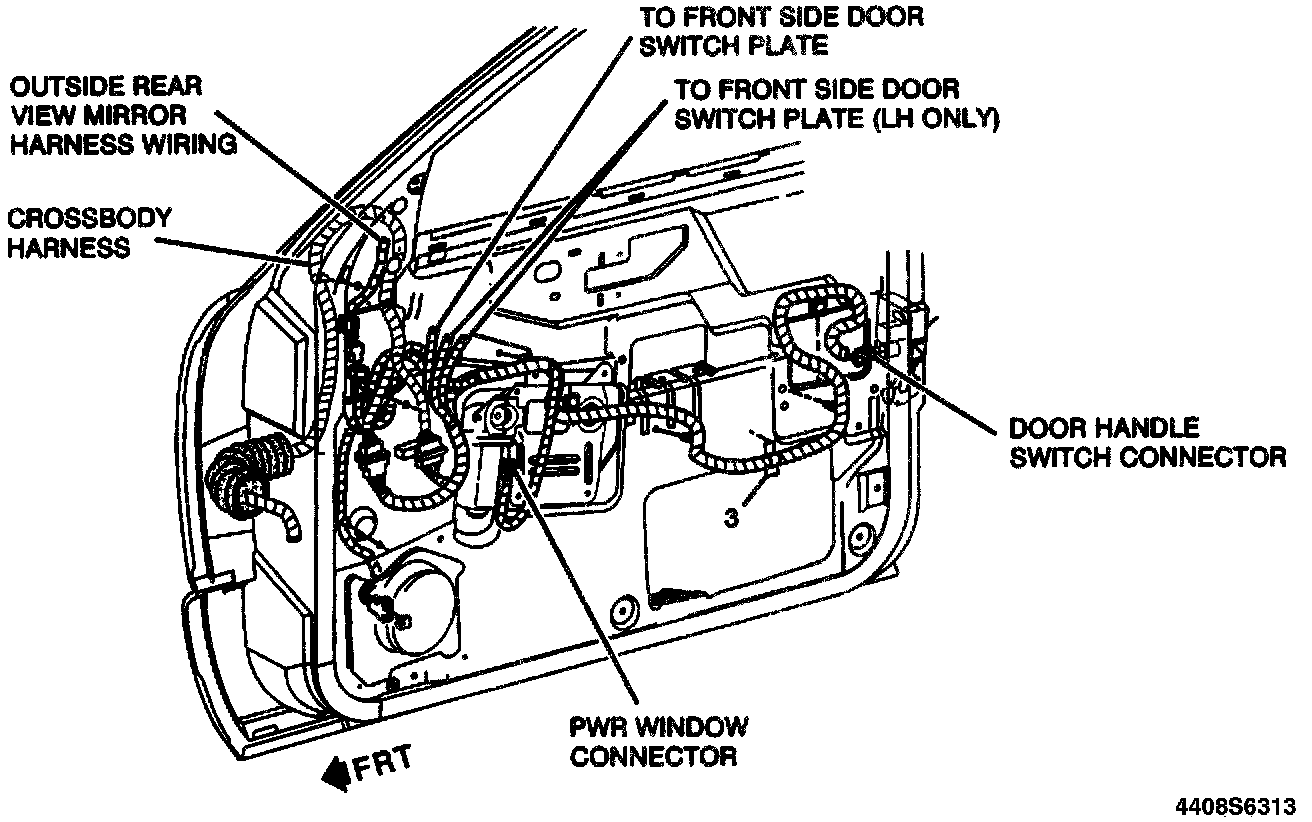 TO FRONT SIDE DOOR SWITCH PLATE

TO FRONT SIDE DOOR SWITCH PLATE (LH ONLY)

OUTSIDE REAR VIEW MIRROR HARNESS WIRING

CROSSBODY HARNESS

DOOR HANDLE SWITCH CONNECTOR

3

PWR WINDOW CONNECTOR

FRT

4408S6313