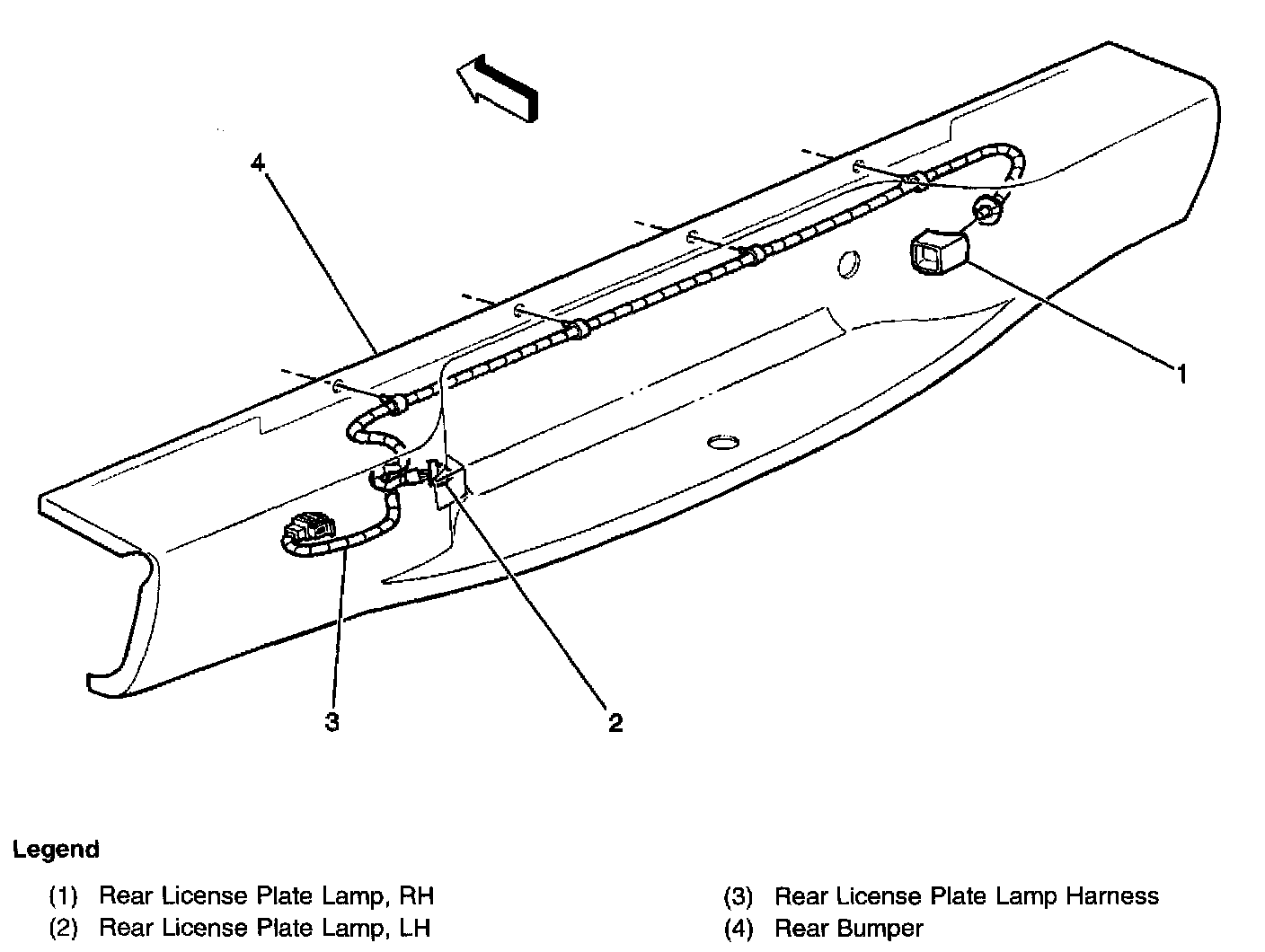 4

1

3

2

Legend

(1) Rear License Plate Lamp, RH
(2) Rear License Plate Lamp, LH

(3) Rear License Plate Lamp Harness
(4) Rear Bumper