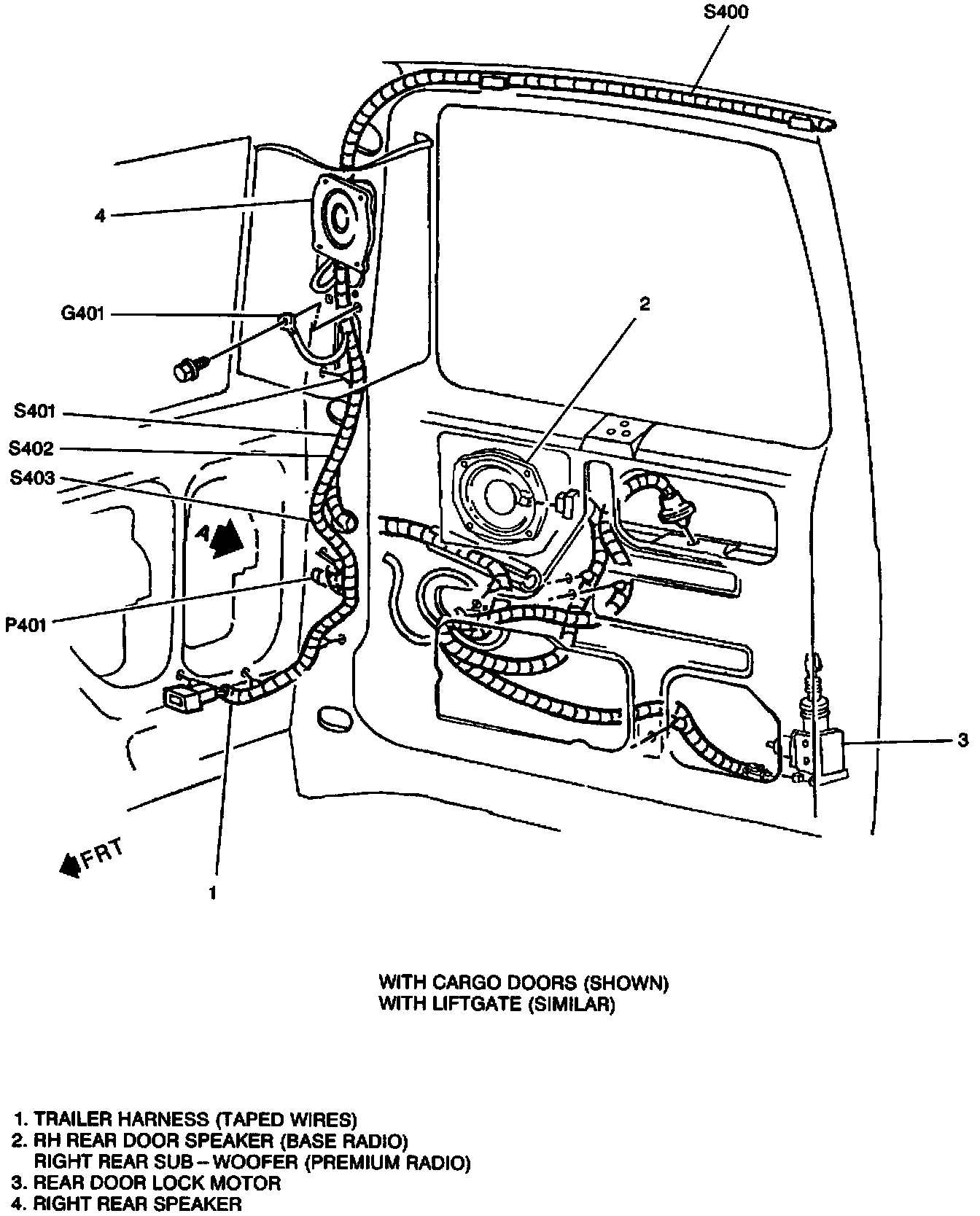 S400

4

G401

2

S401

S402

S403

A

P401

3

FRT

1

WITH CARGO DOORS (SHOWN)
WITH LIFTGATE (SIMILAR)

1. TRAILER HARNESS (TAPED WIRES)
2. RH REAR DOOR SPEAKER (BASE RADIO)
RIGHT REAR SUB – WOOFER (PREMIUM RADIO)
3. REAR DOOR LOCK MOTOR
4. RIGHT REAR SPEAKER