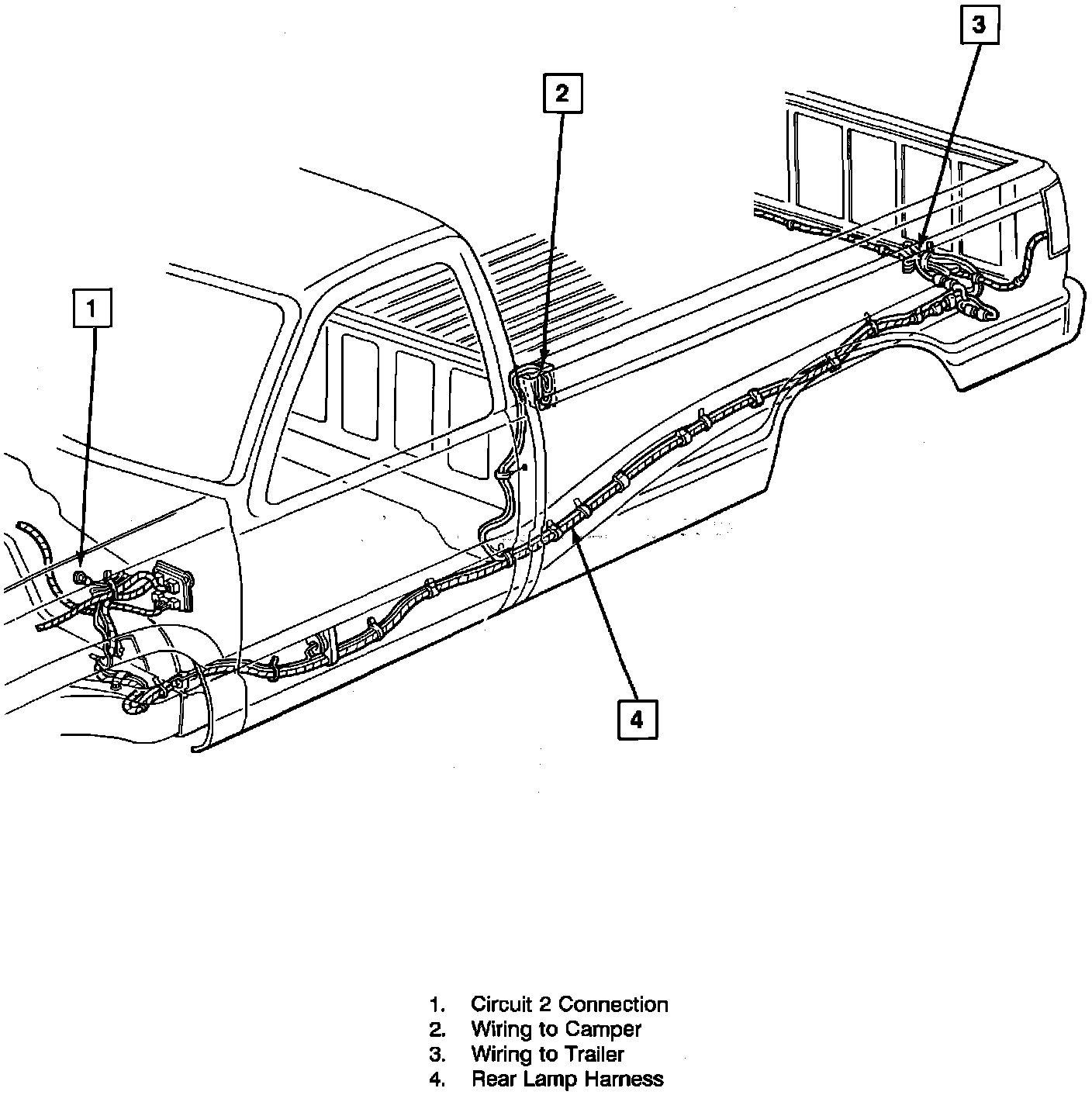 3

2

1

4

1. Circuit 2 Connection
2. Wiring to Camper
3. Wiring to Trailer
4. Rear Lamp Harness