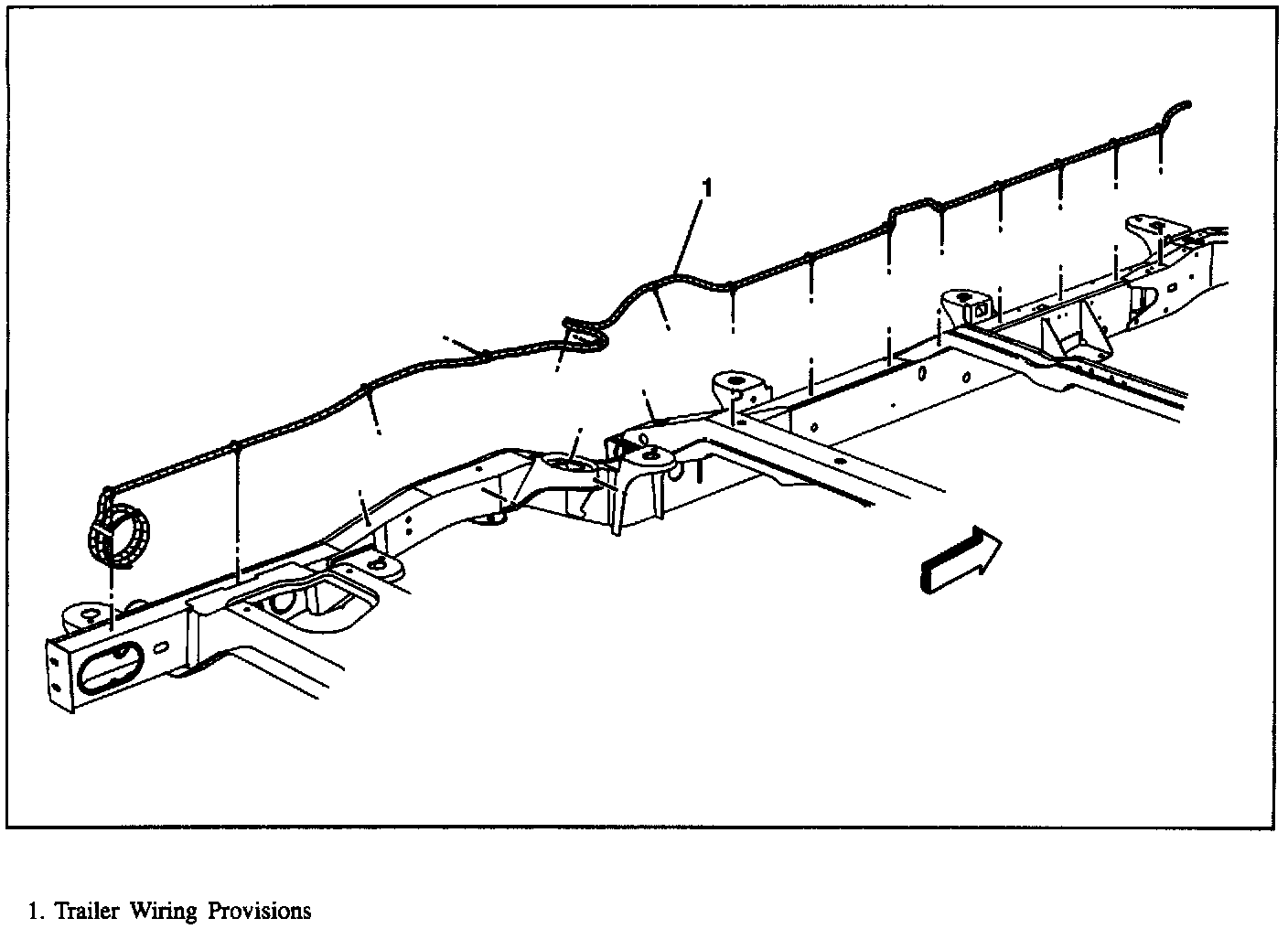 1

1. Trailer Wiring Provisions